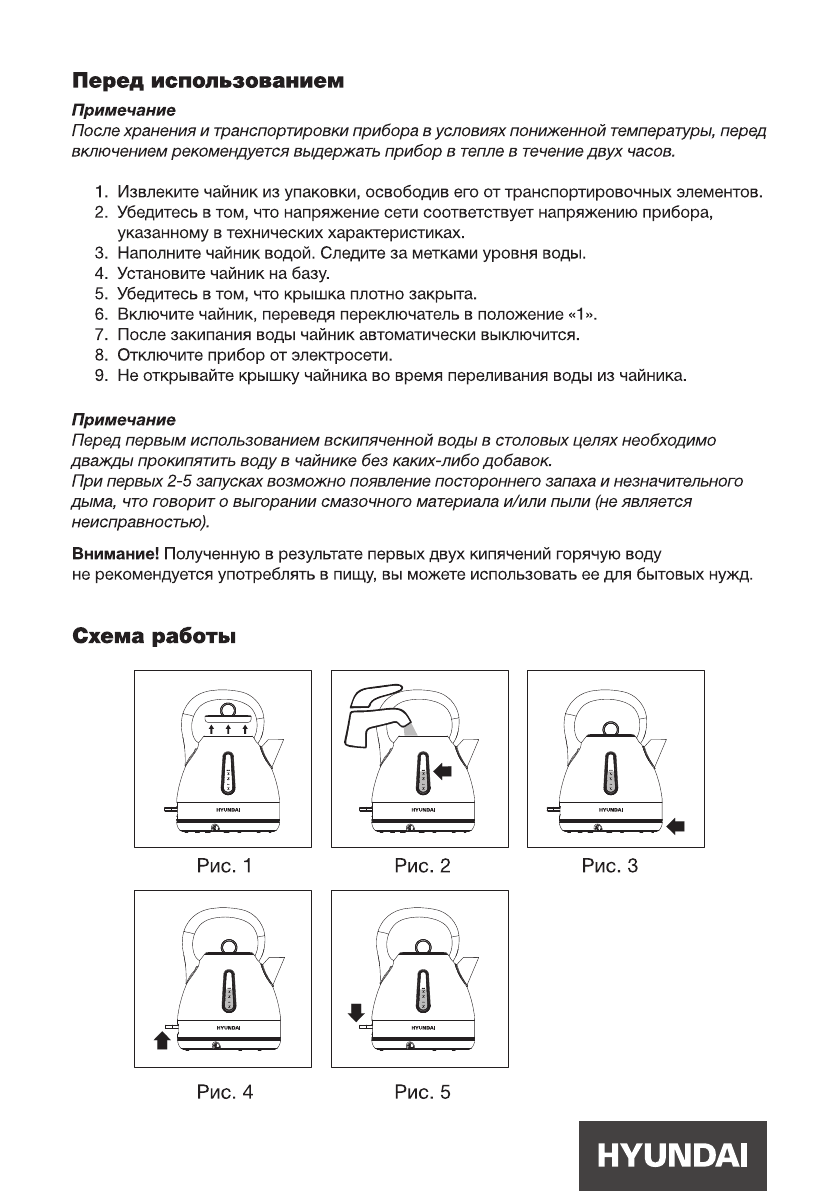 Перед использованием

Примечание
После хранения и транспортировки прибора в условиях пониженной температуры, перед включением рекомендуется выдержать прибор в тепле в течение двух часов.

1. Извлеките чайник из упаковки, освободив его от транспортировочных элементов.
2. Убедитесь в том, что напряжение сети соответствует напряжению прибора, указанному в технических характеристиках.
3. Наполните чайник водой. Следите за метками уровня воды.
4. Установите чайник на базу.
5. Убедитесь в том, что крышка плотно закрыта.
6. Включите чайник, переведя переключатель в положение «1».
7. После закипания воды чайник автоматически выключится.
8. Отключите прибор от электросети.
9. Не открывайте крышку чайника во время переливания воды из чайника.

Примечание
Перед первым использованием вскипяченной воды в столовых целях необходимо дважды прокипятить воду в чайнике без каких-либо добавок.
При первых 2-5 запусках возможно появление постороннего запаха и незначительного дыма, что говорит о выгорании смазочного материала и/или пыли (не является неисправностью).

Внимание! Полученную в результате первых двух кипячений горячую воду не рекомендуется употреблять в пищу, вы можете использовать ее для бытовых нужд.

Схема работы

HYUNDAI
Рис. 1

HYUNDAI
Рис. 2

HYUNDAI
Рис. 3

HYUNDAI
Рис. 4

HYUNDAI
Рис. 5

HYUNDAI