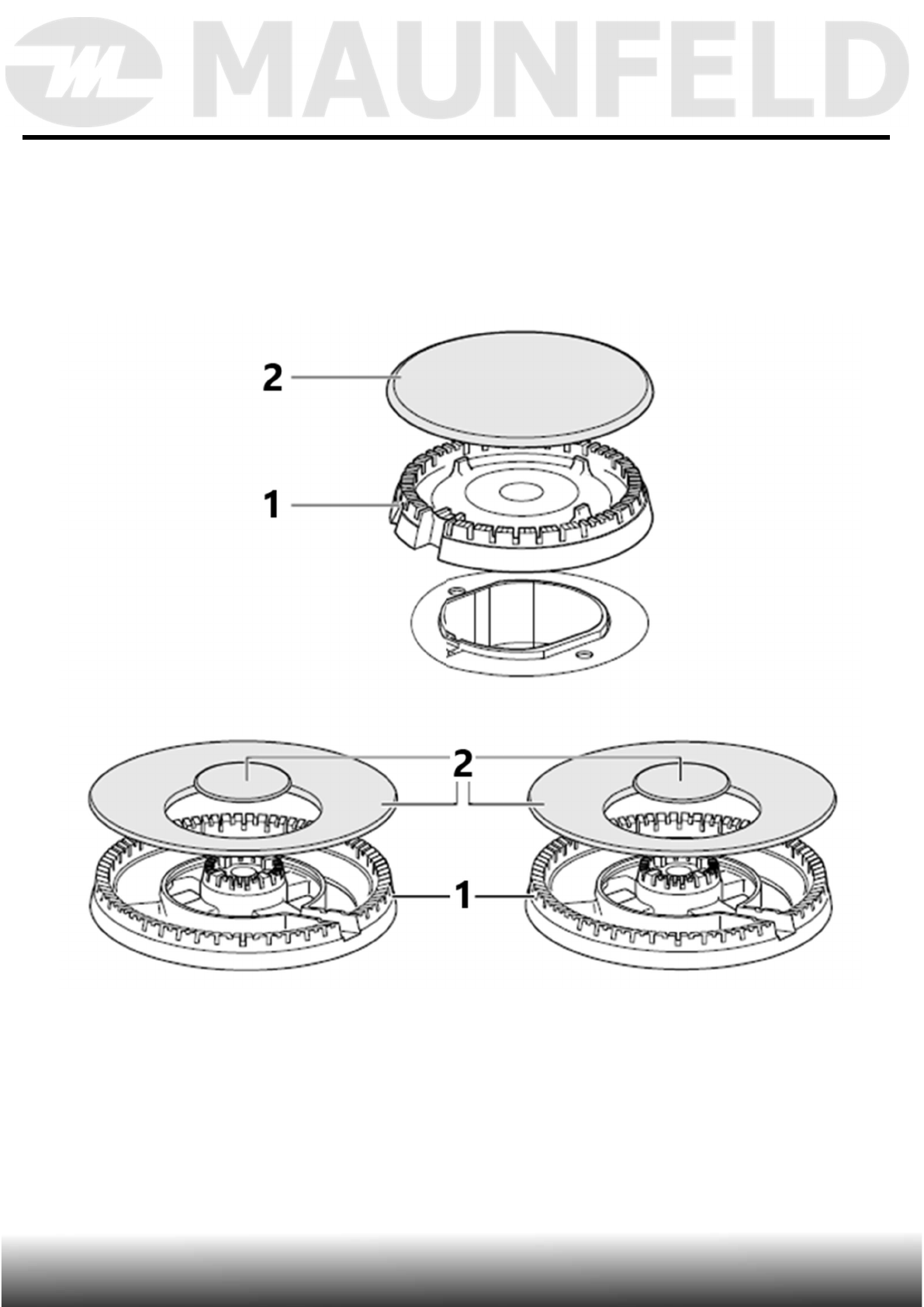 MAUNFELD

2

1

2

1