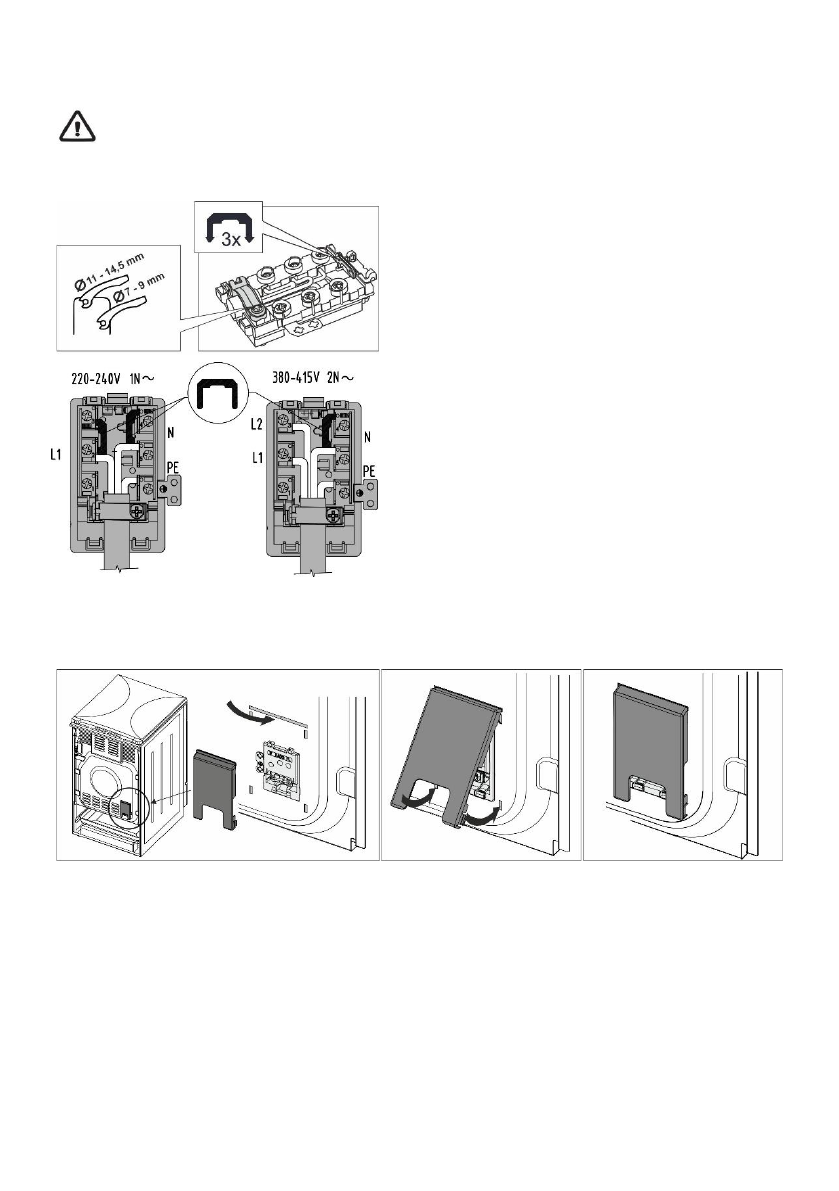 3x

Ø11 - 14,5 mm
Ø7 - 9 mm

220-240V 1N~
L1
N
PE

380-415V 2N~
L2
L1
N
PE