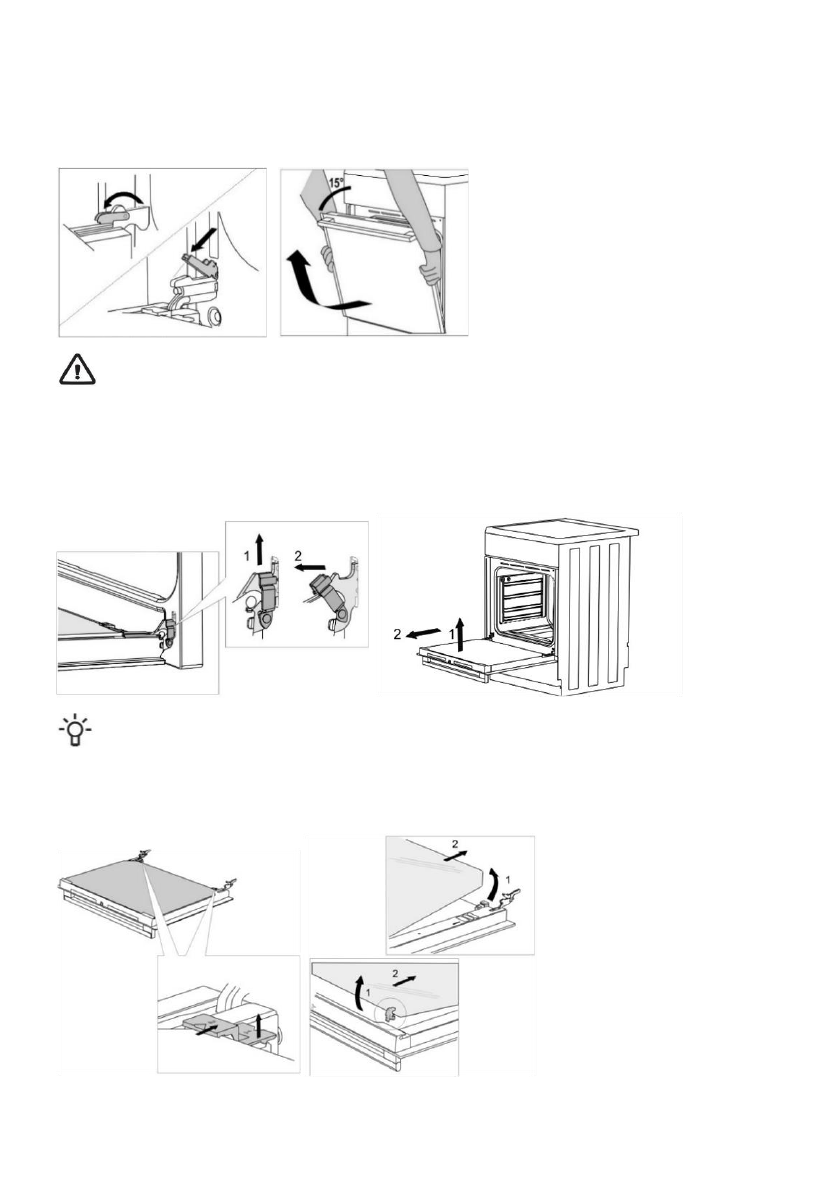 15°

1 2

2 1

2 1

1 2