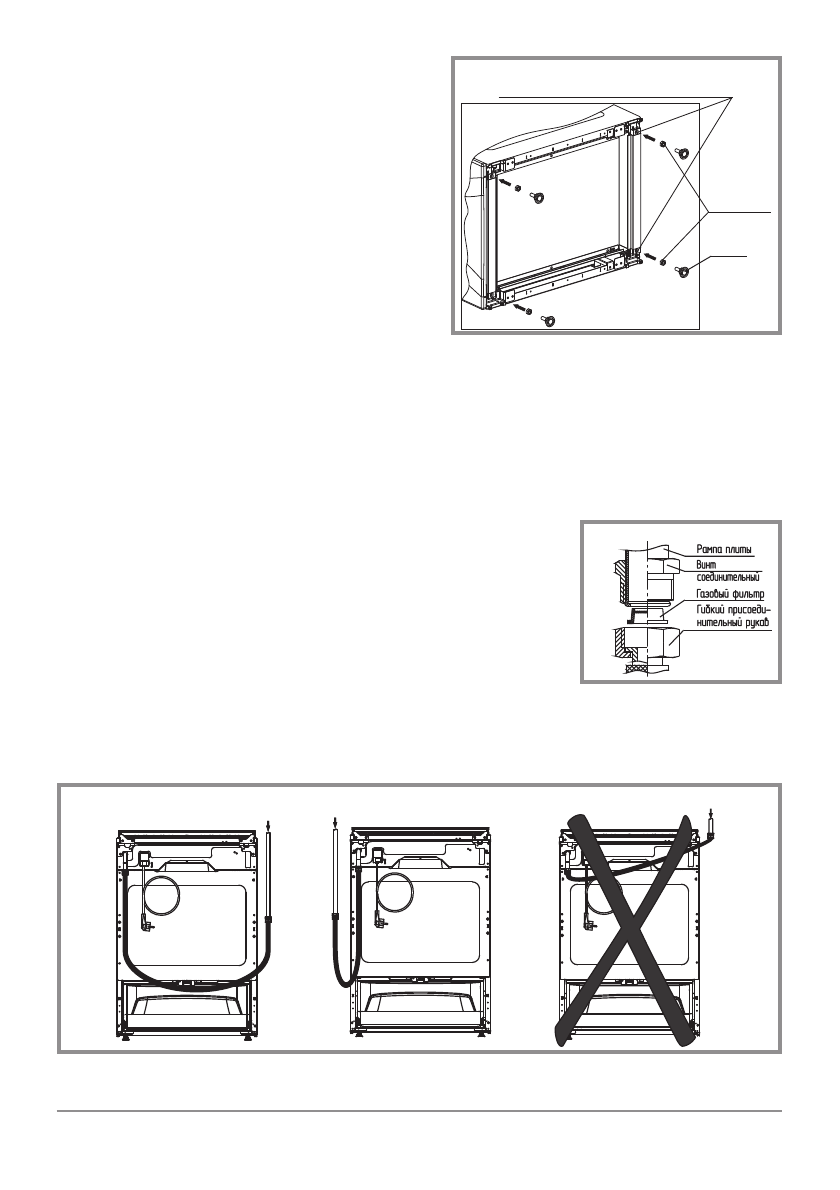 Рампа плиты
Винт соединительный
Газовый фильтр
Гибкий присоединительный рукав