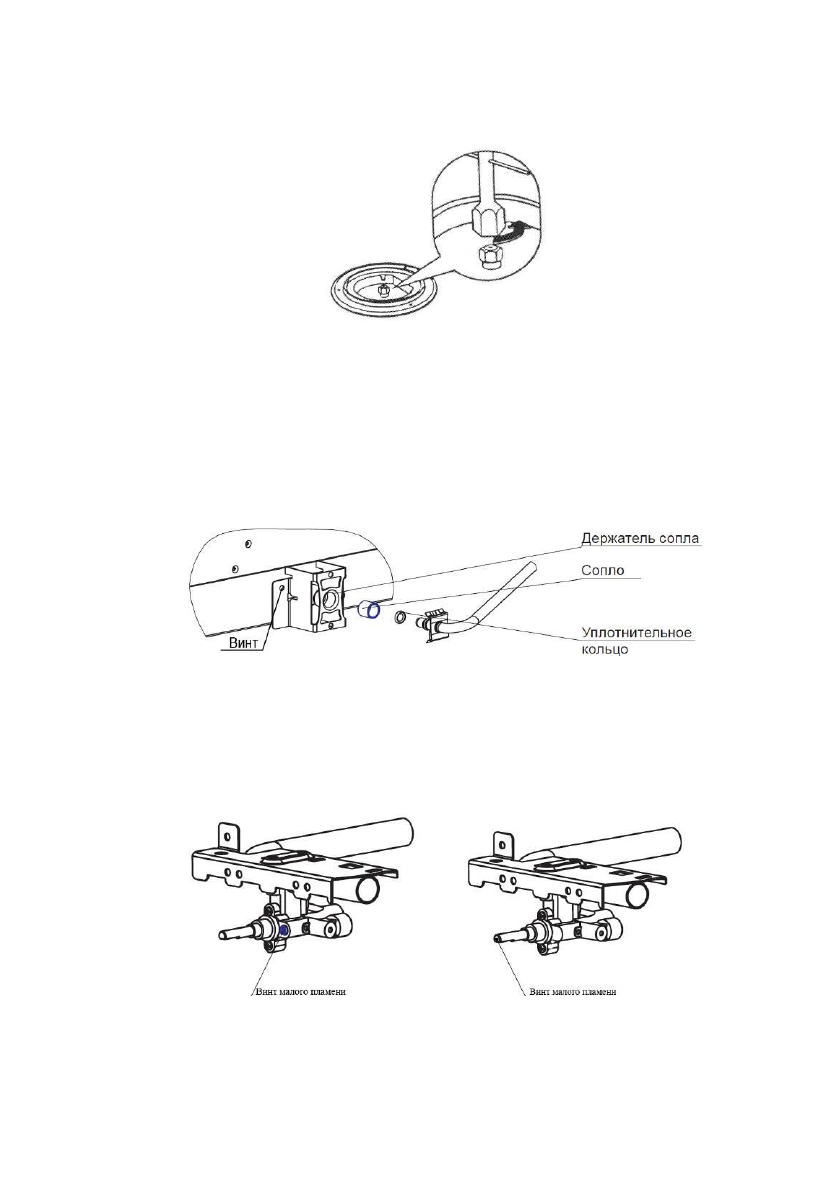 Держатель сопла

Сопло

Уплотнительное кольцо

Винт

Винт малого пламени

Винт малого пламени