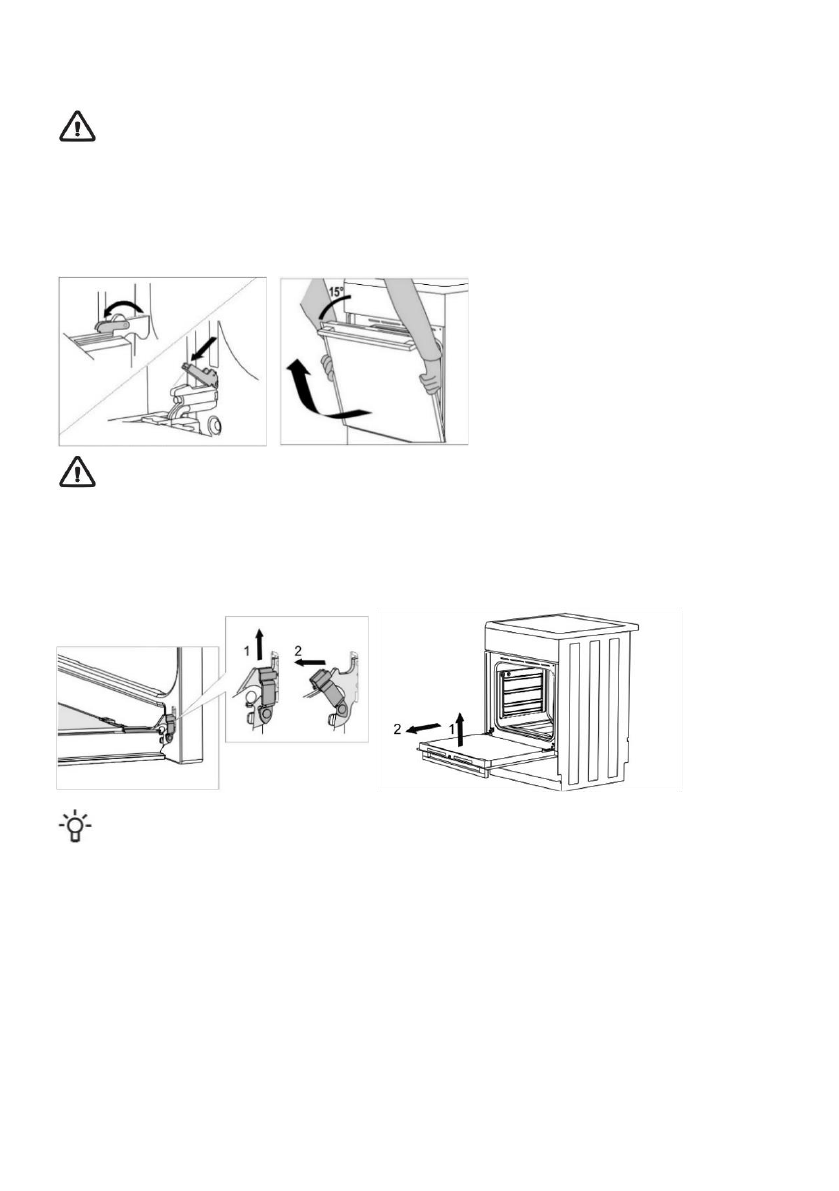 15°

1 2

2 1