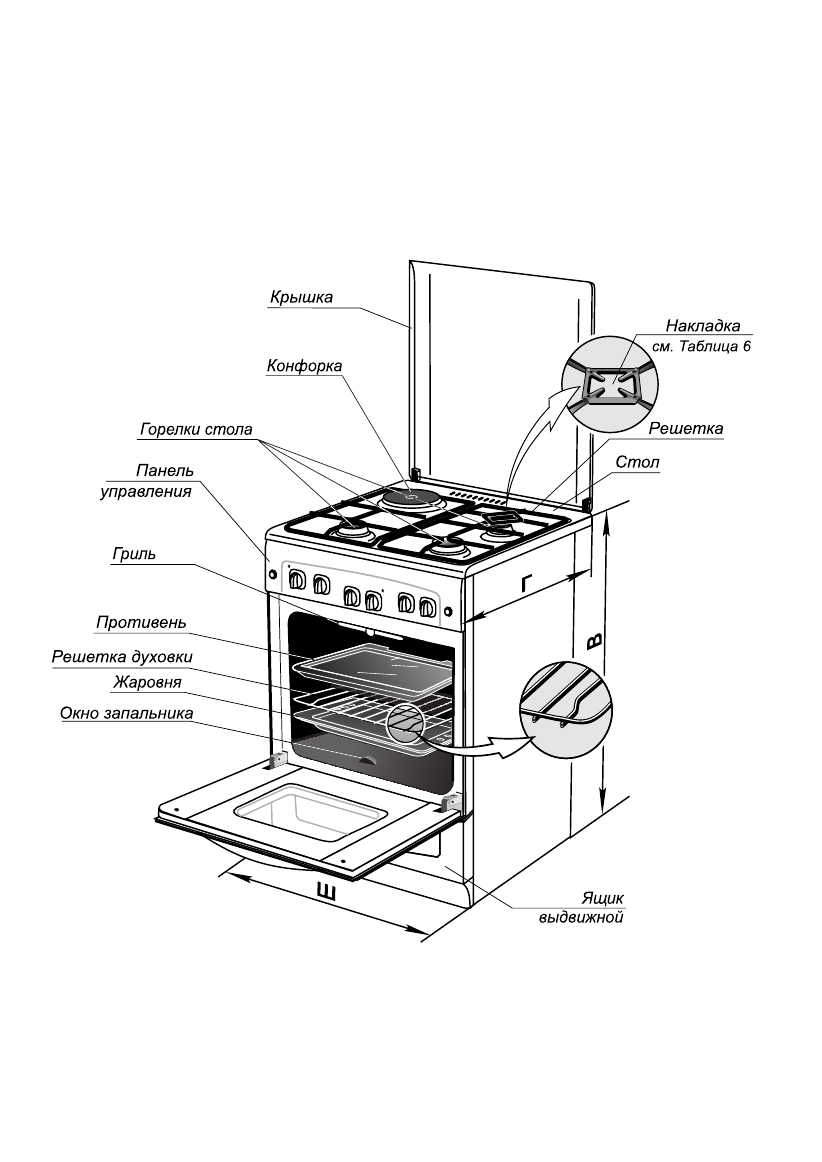 Крышка

Конфорка

Горелки стола

Панель управления

Гриль

Противень

Решетка духовки

Жаровня

Окно запальника

Накладка см. Таблица 6

Решетка

Стол

Г

В

Ш

Ящик выдвижной