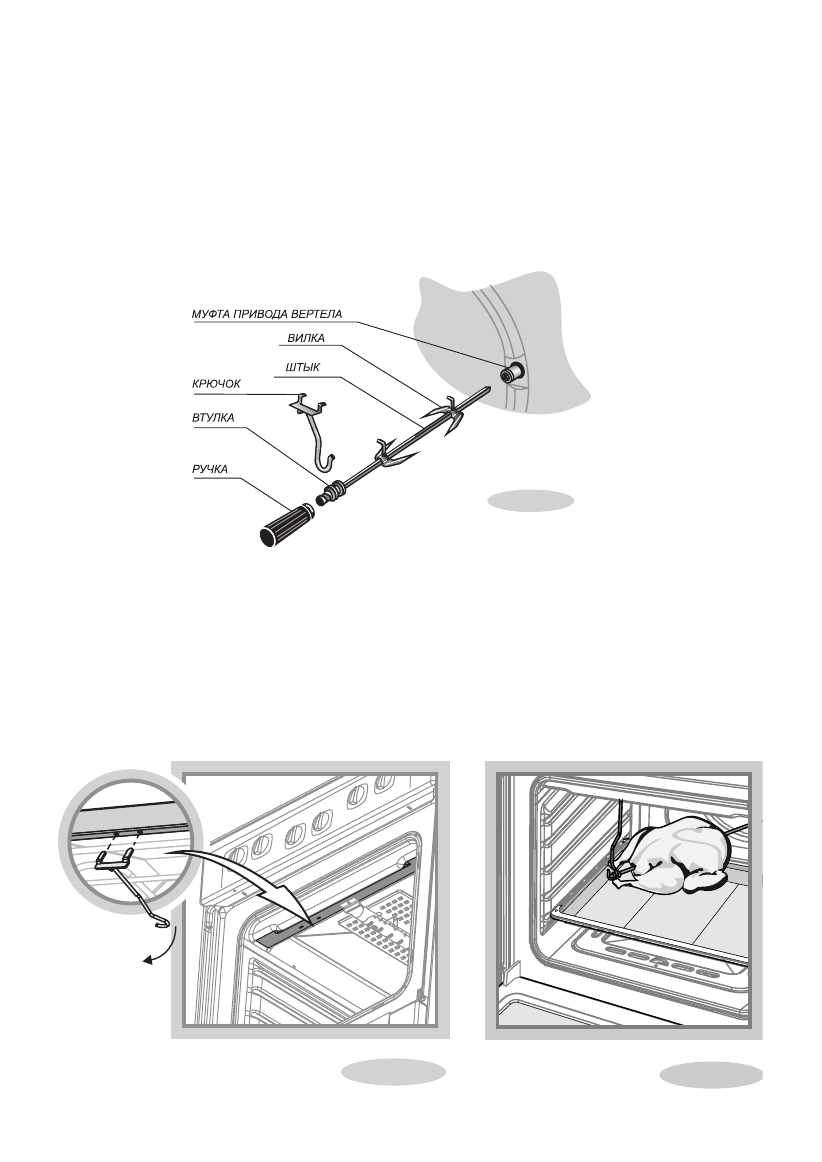 МУФТА ПРИВОДА ВЕРТЕЛА
ВИЛКА
ШТЫК
КРЮЧОК
ВТУЛКА
РУЧКА