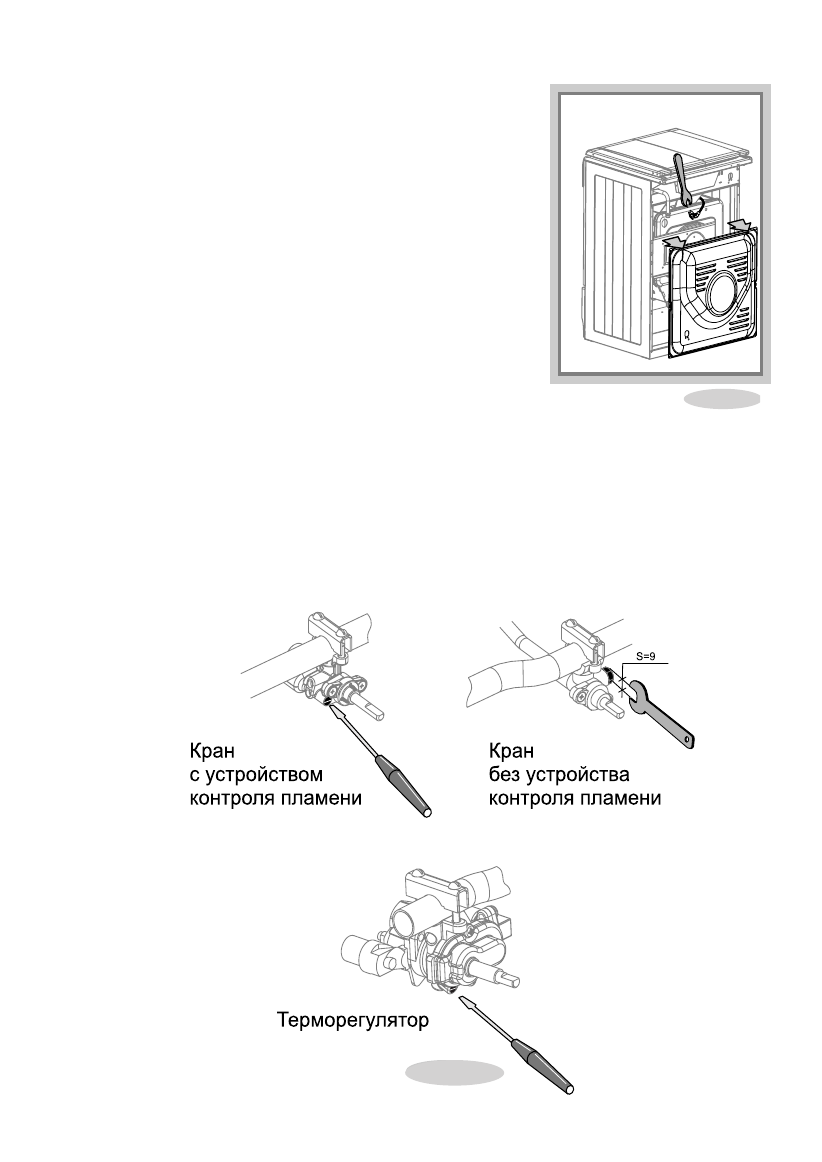 S=9

Кран
с устройством
контроля пламени

Кран
без устройства
контроля пламени

Терморегулятор