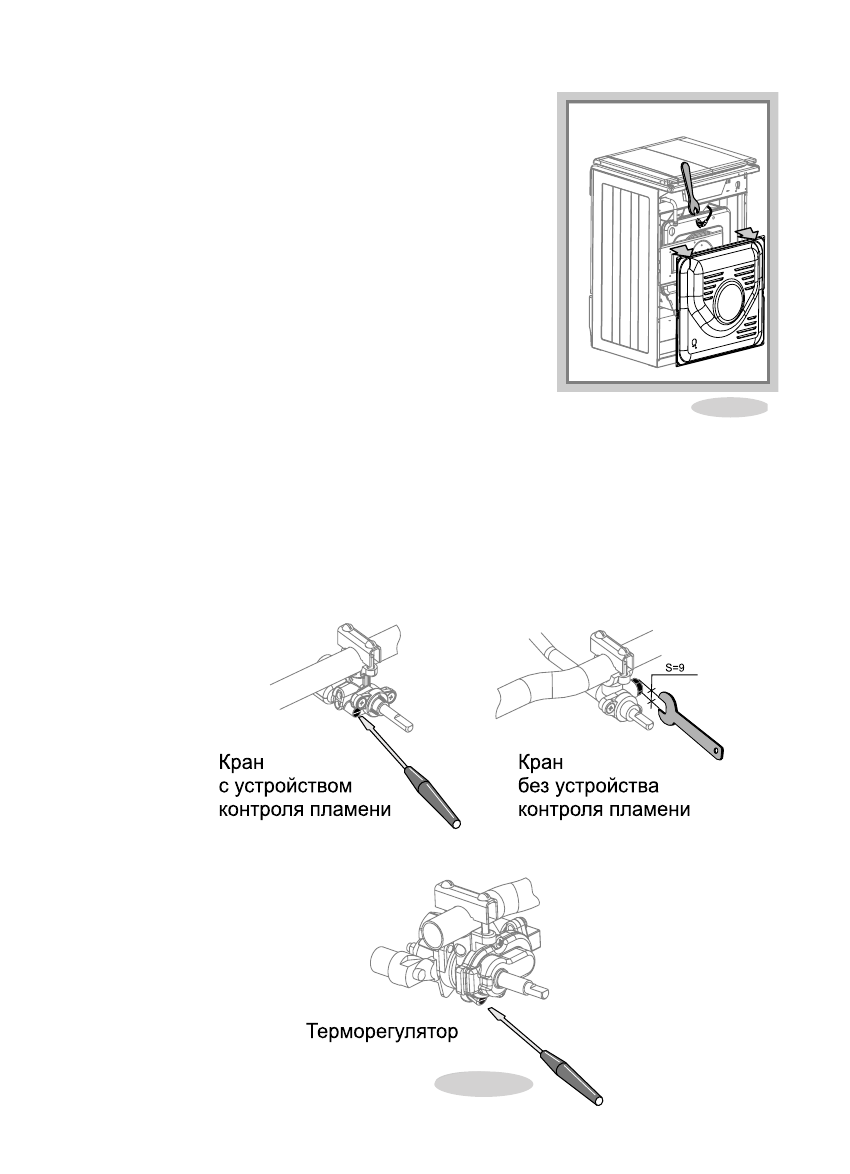 S=9

Кран
с устройством
контроля пламени

Кран
без устройства
контроля пламени

Терморегулятор