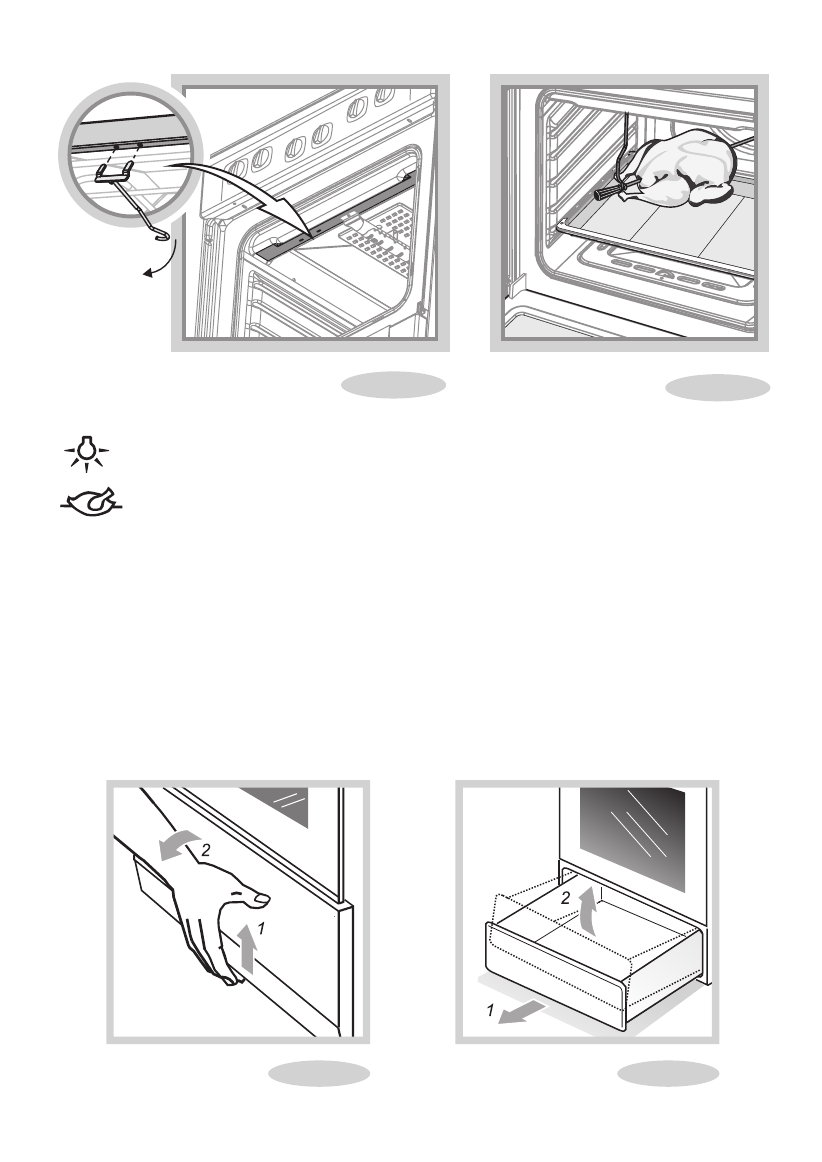 2
1
2
1