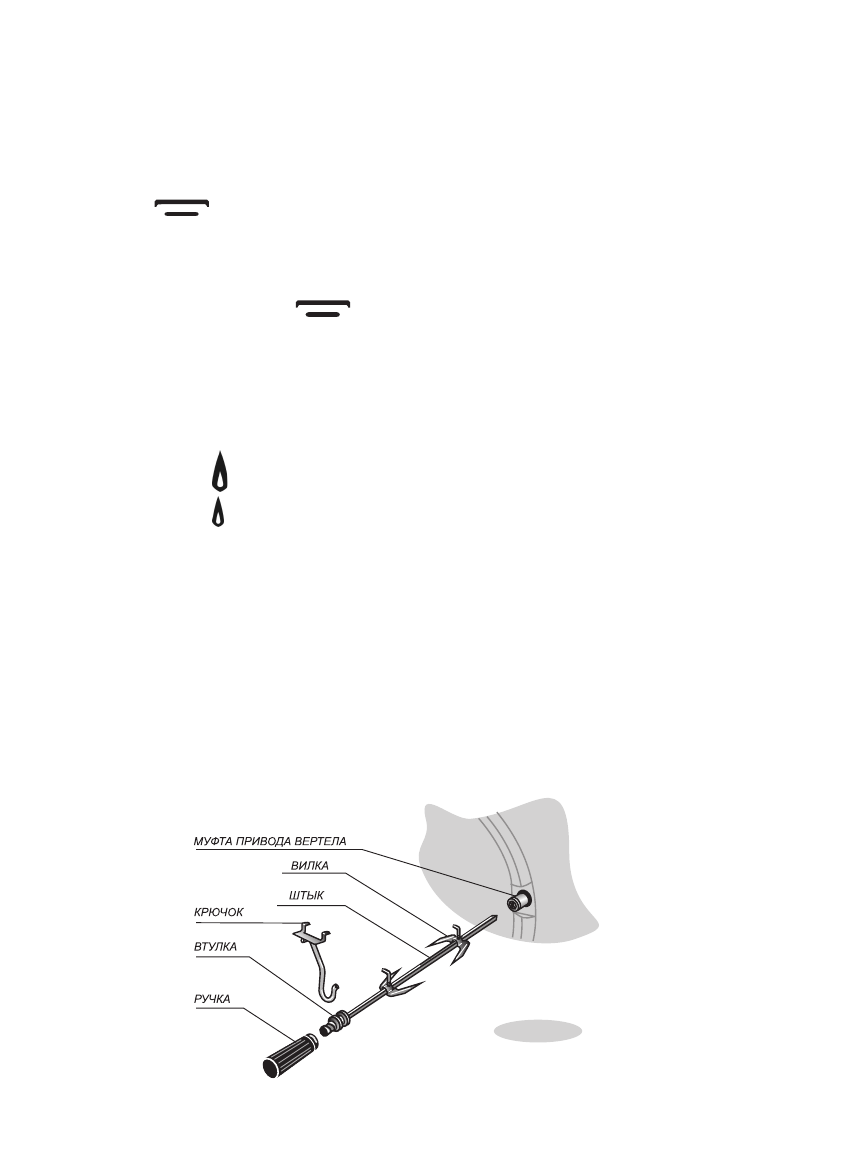 МУФТА ПРИВОДА ВЕРТЕЛА
ВИЛКА
ШТЫК
КРЮЧОК
ВТУЛКА
РУЧКА