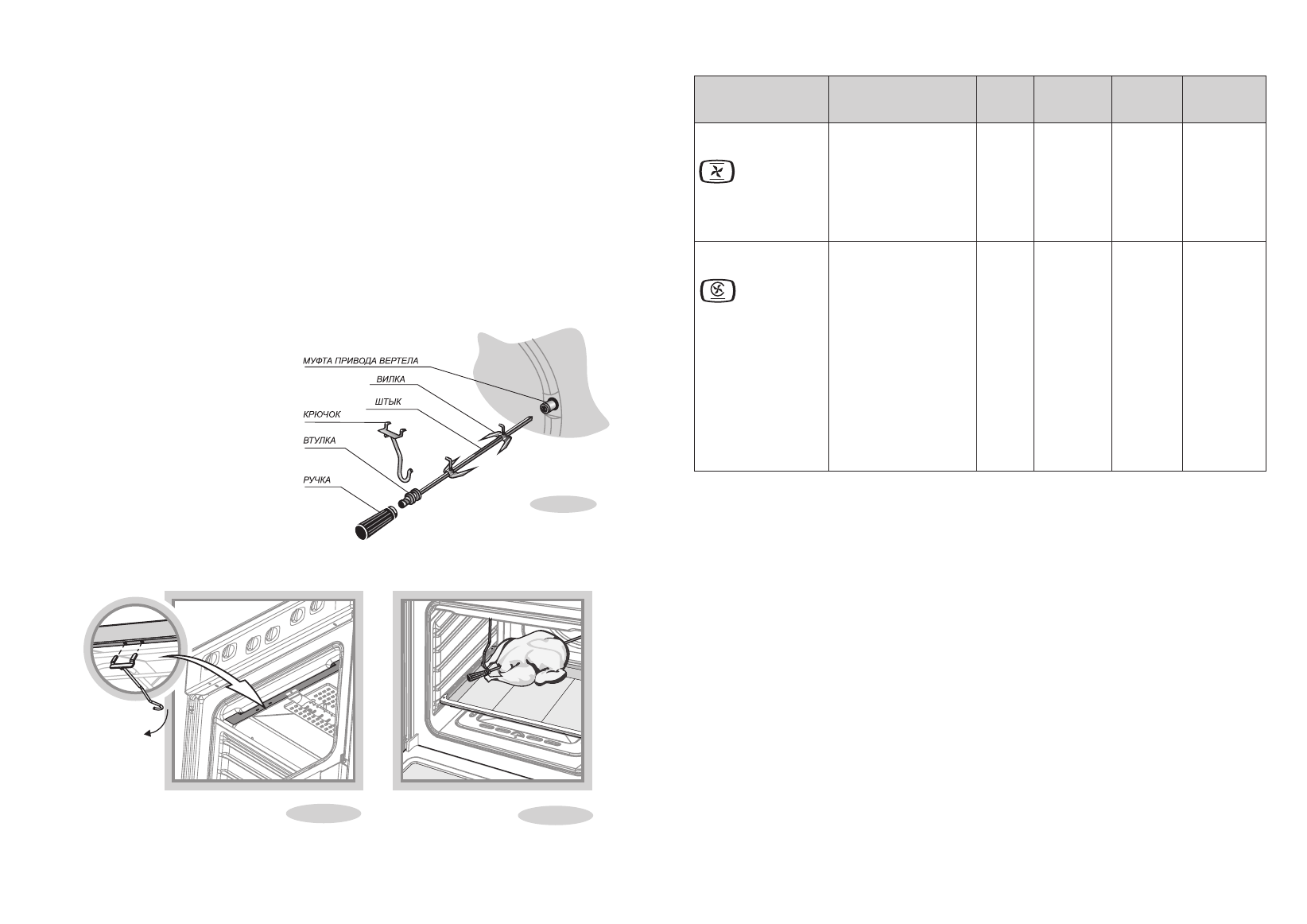 МУФТА ПРИВОДА ВЕРТЕЛА
ВИЛКА
ШТЫК
КРЮЧОК
ВТУЛКА
РУЧКА