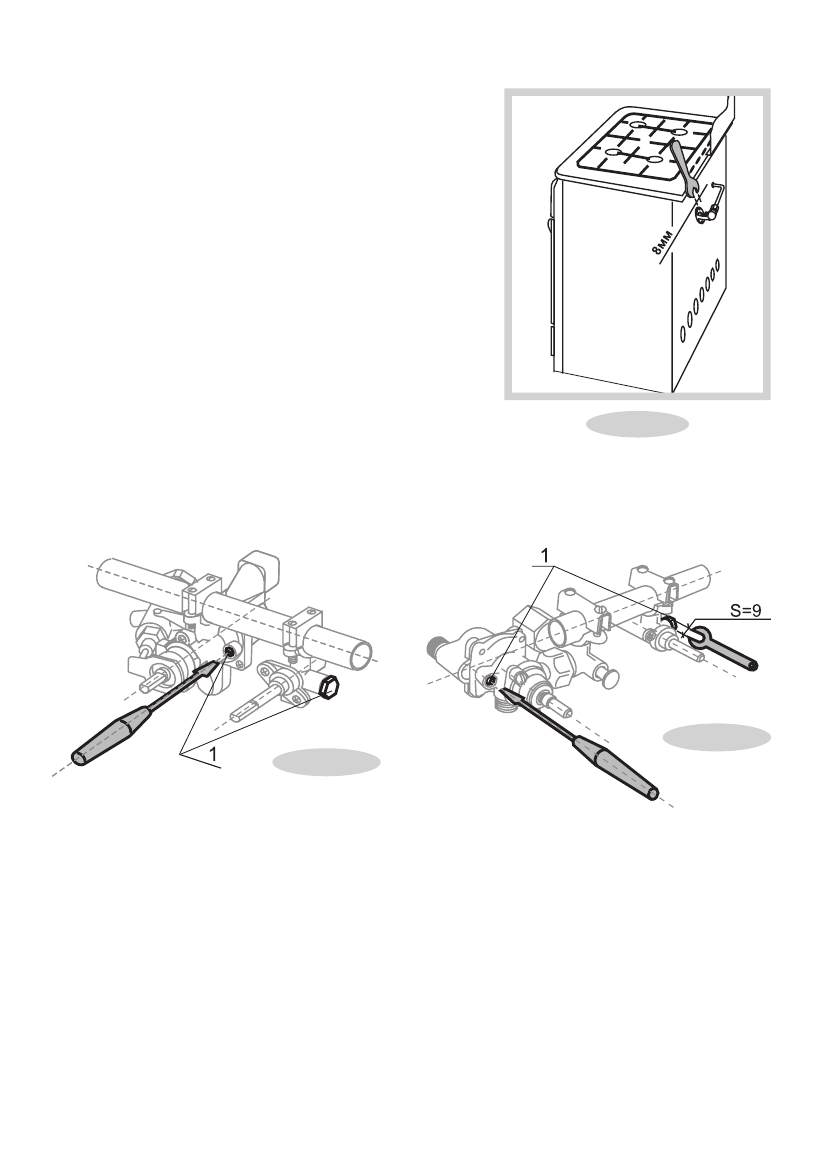 8мм

1

1

S=9