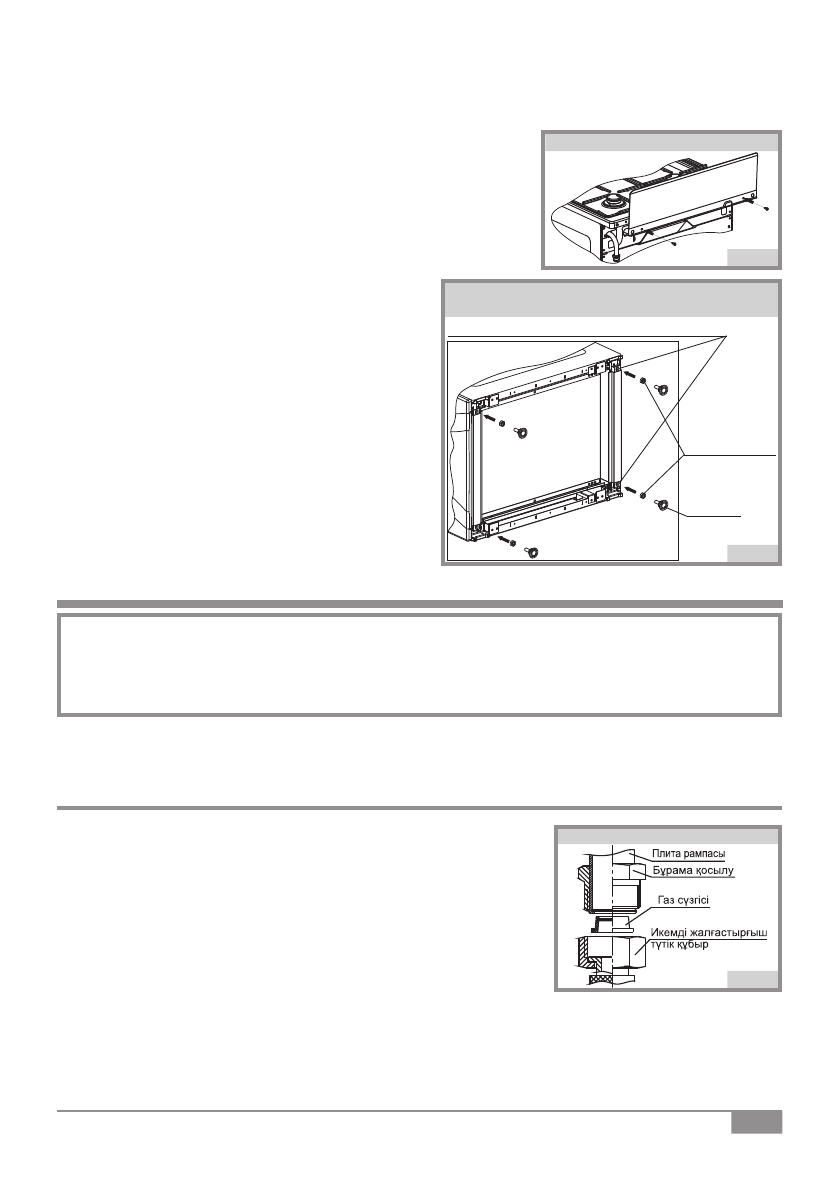 Плита рампасы
Бұрама қосылу
Газ сүзгісі
Икемді жалғастырғыш түтік құбыр