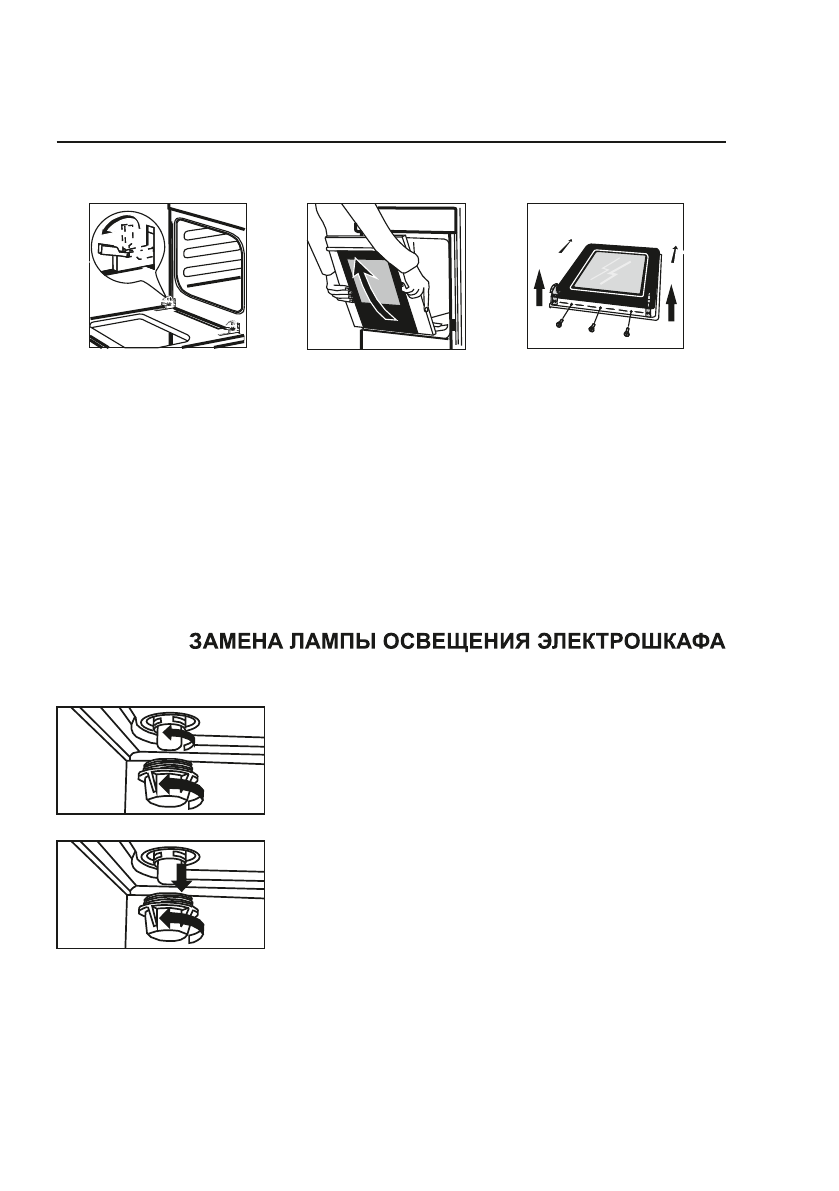 ЗАМЕНА ЛАМПЫ ОСВЕЩЕНИЯ ЭЛЕКТРОШКАФА