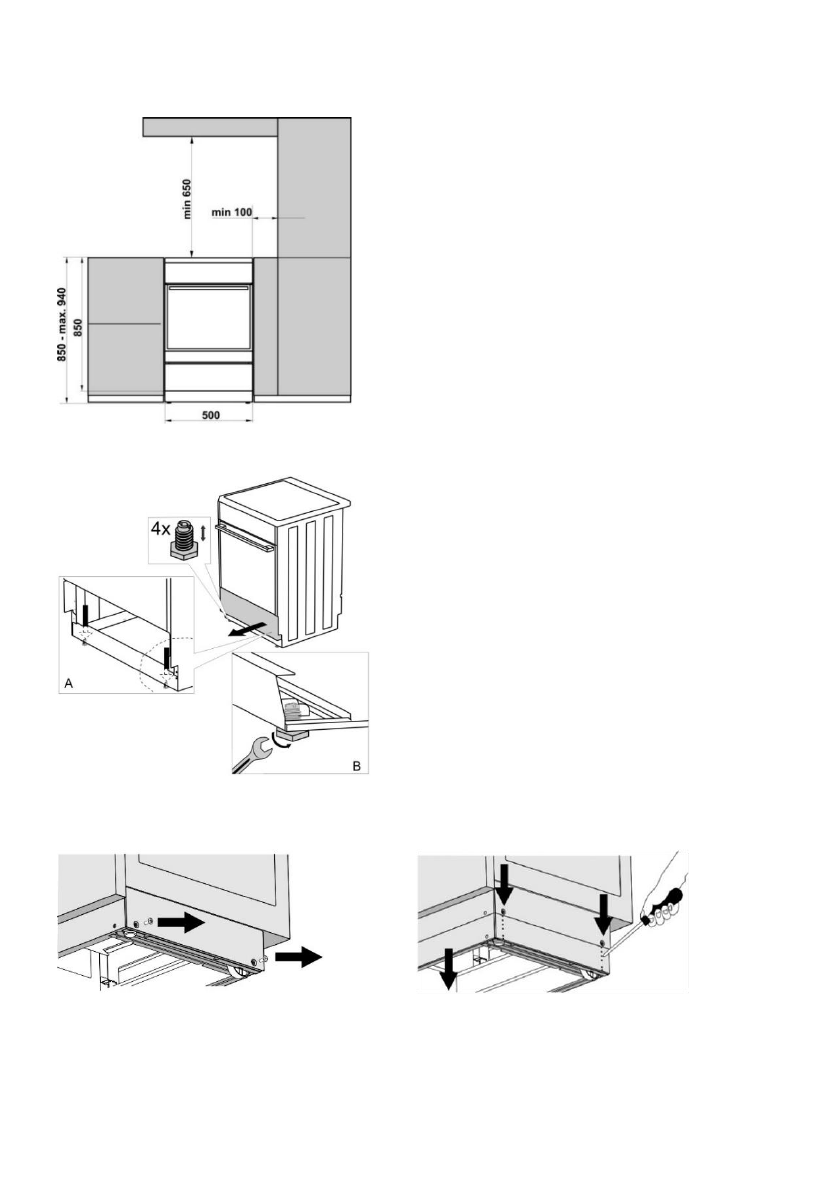 min 650

min 100

850 - max. 940

850

500

4x

A

B