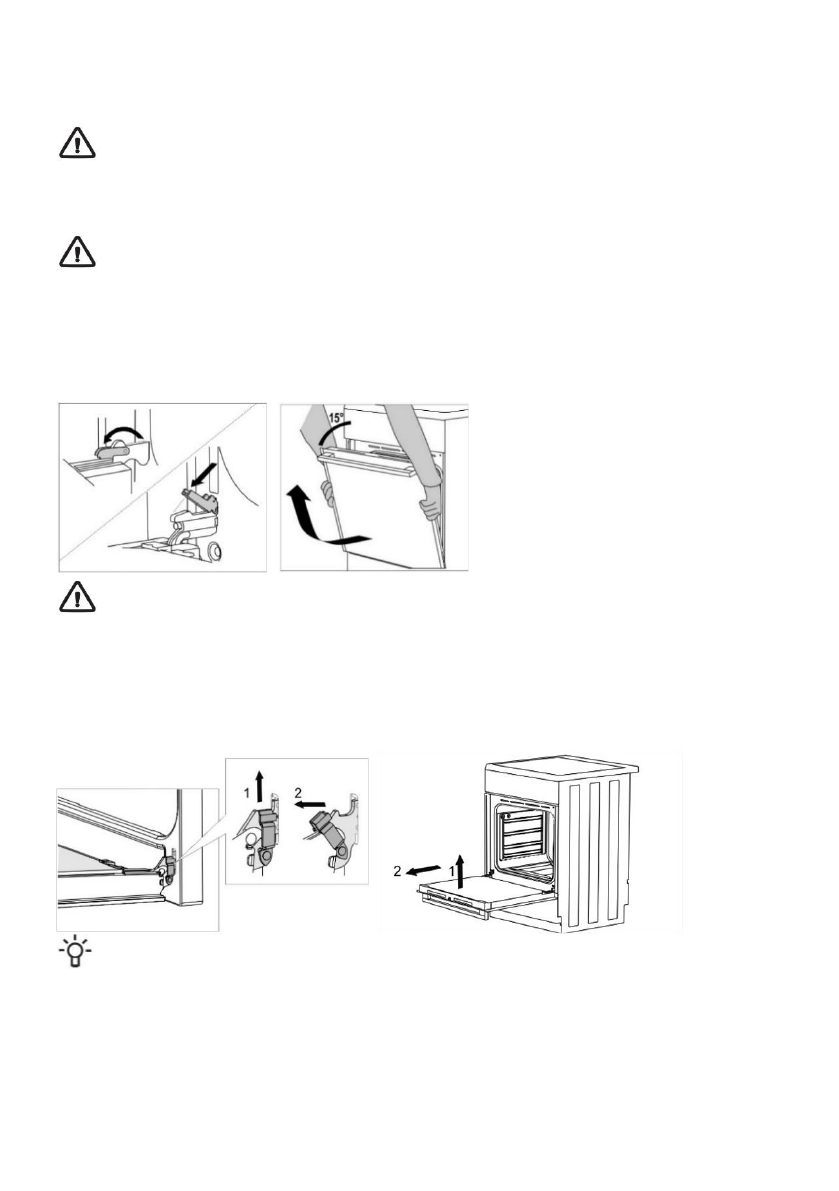 15°

1

2

2

1