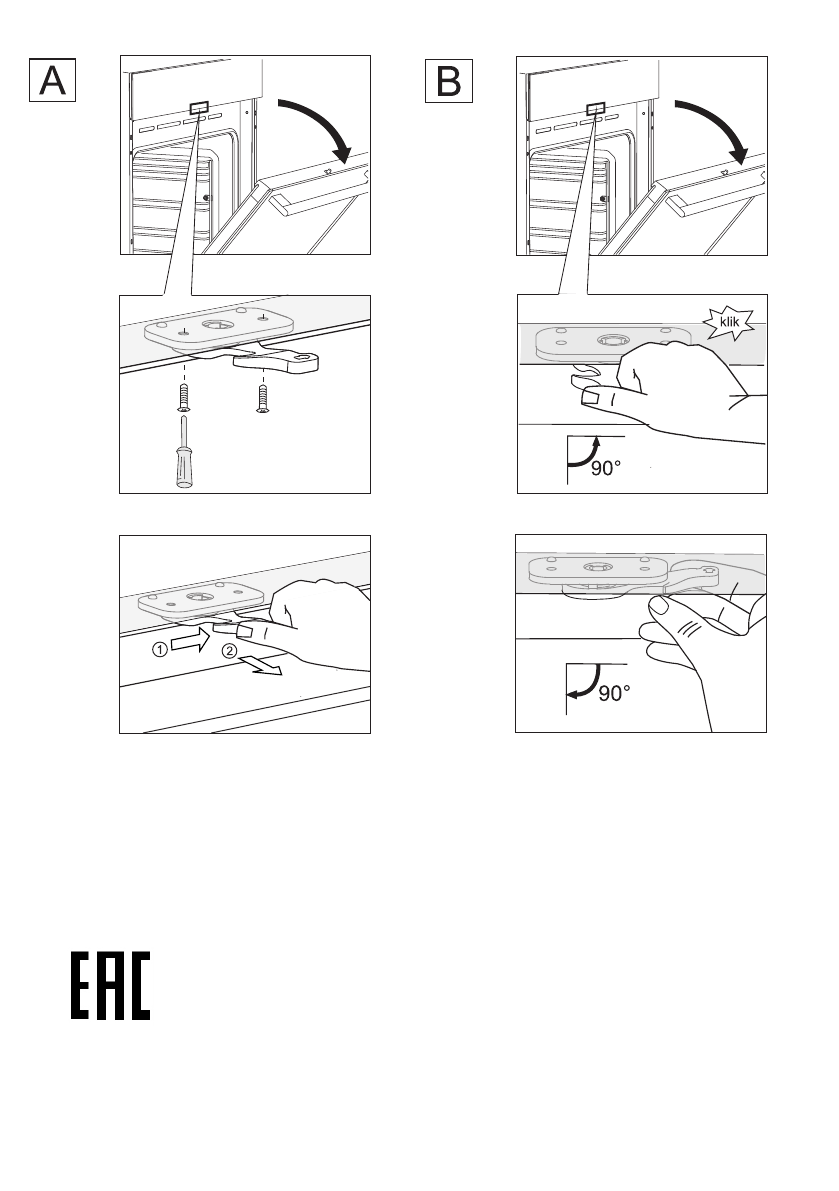 A

①
②

B

klik

90°

90°

EAC