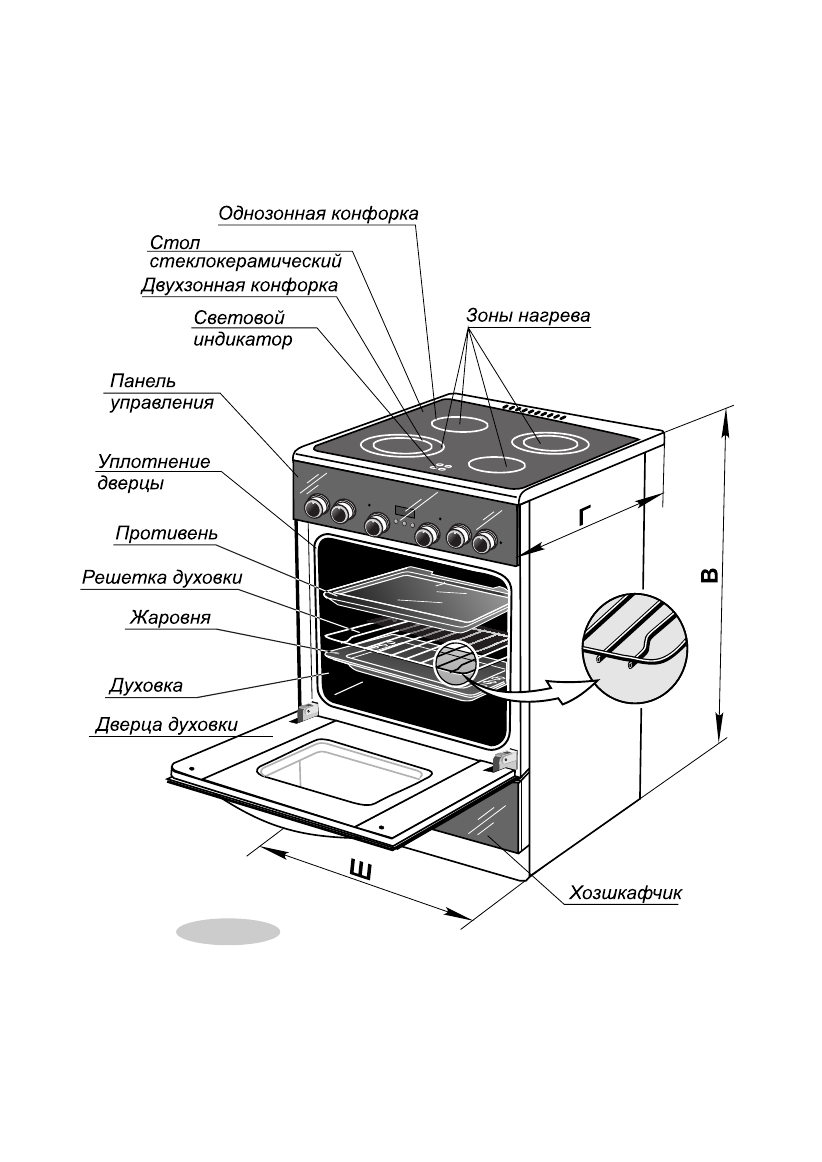 Однозонная конфорка
Стол стеклокерамический
Двухзонная конфорка
Световой индикатор
Зоны нагрева
Панель управления
Уплотнение дверцы
Противень
Решетка духовки
Жаровня
Духовка
Дверца духовки
Г
В
Ш
Хозшкафчик