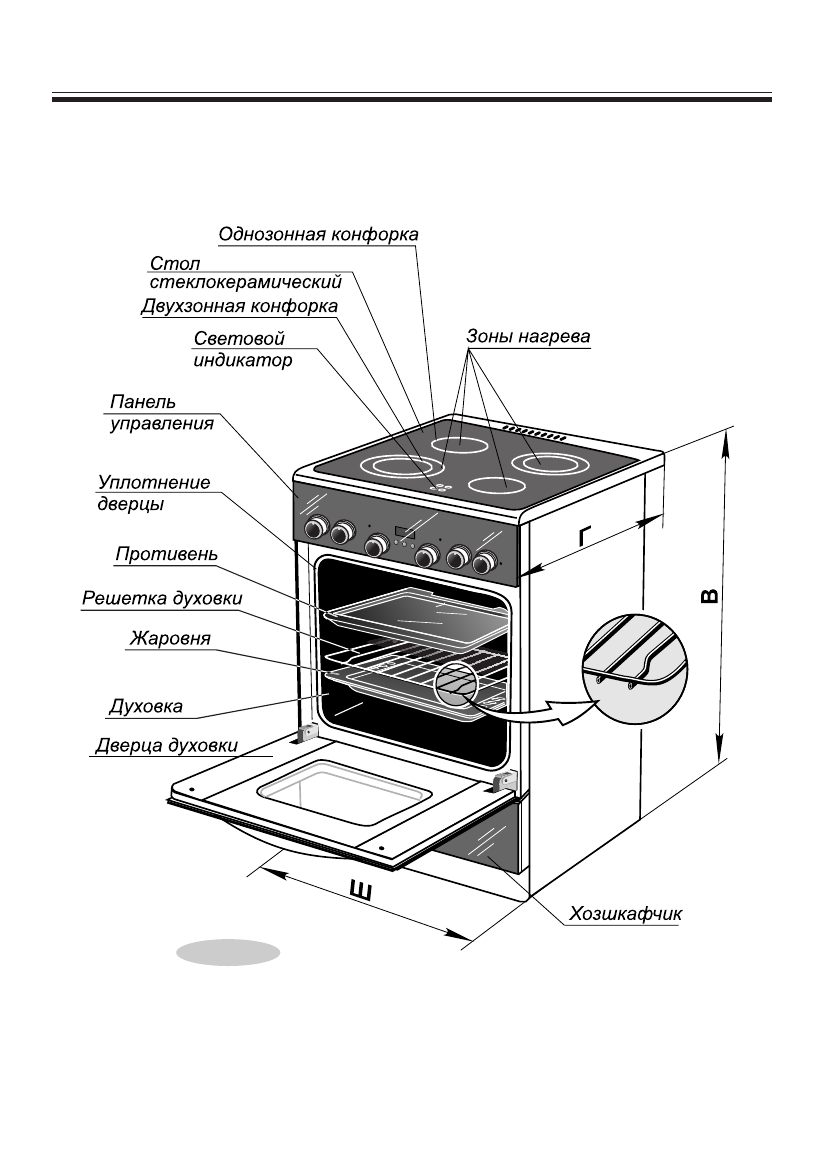 Однозонная конфорка

Стол стеклокерамический

Двухзонная конфорка

Световой индикатор

Зоны нагрева

Панель управления

Уплотнение дверцы

Противень

Решетка духовки

Жаровня

Духовка

Дверца духовки

Г

В

Ш

Хозшкафчик