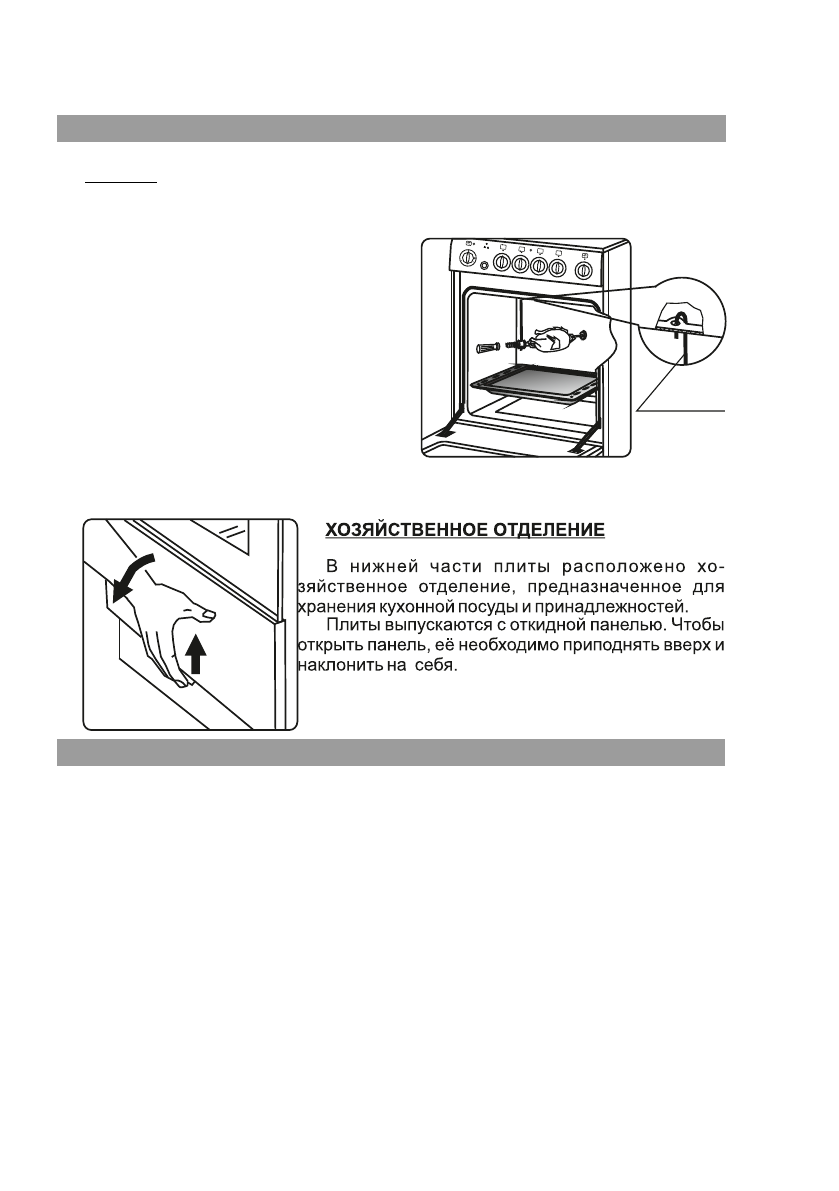 ХОЗЯЙСТВЕННОЕ ОТДЕЛЕНИЕ

В нижней части плиты расположено хозяйственное отделение, предназначенное для хранения кухонной посуды и принадлежностей.

Плиты выпускаются с откидной панелью. Чтобы открыть панель, её необходимо приподнять вверх и наклонить на себя.