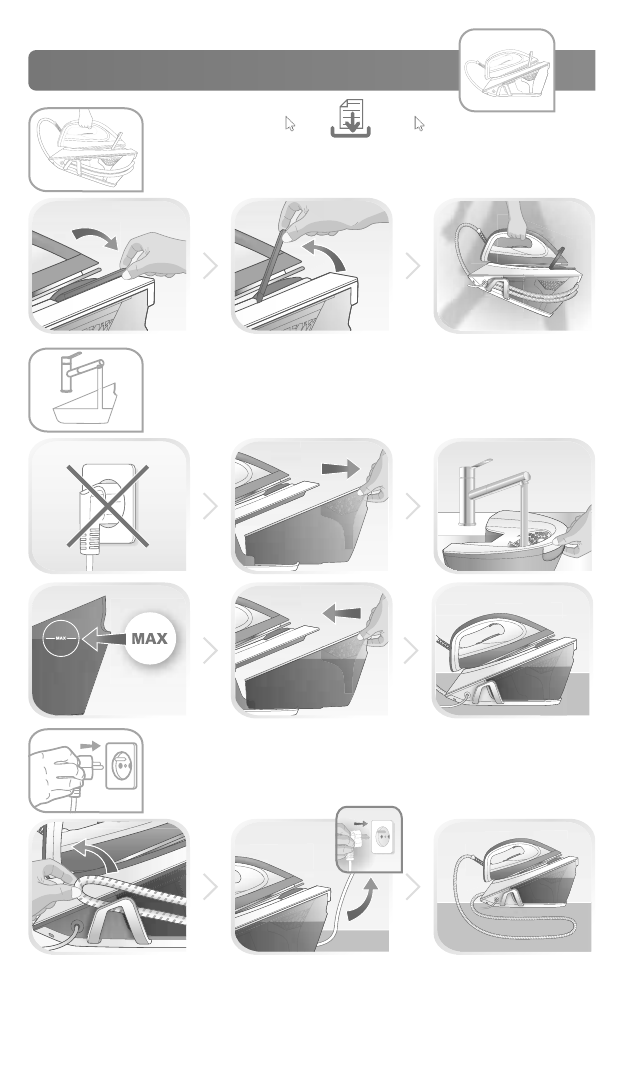 MAX

MAX