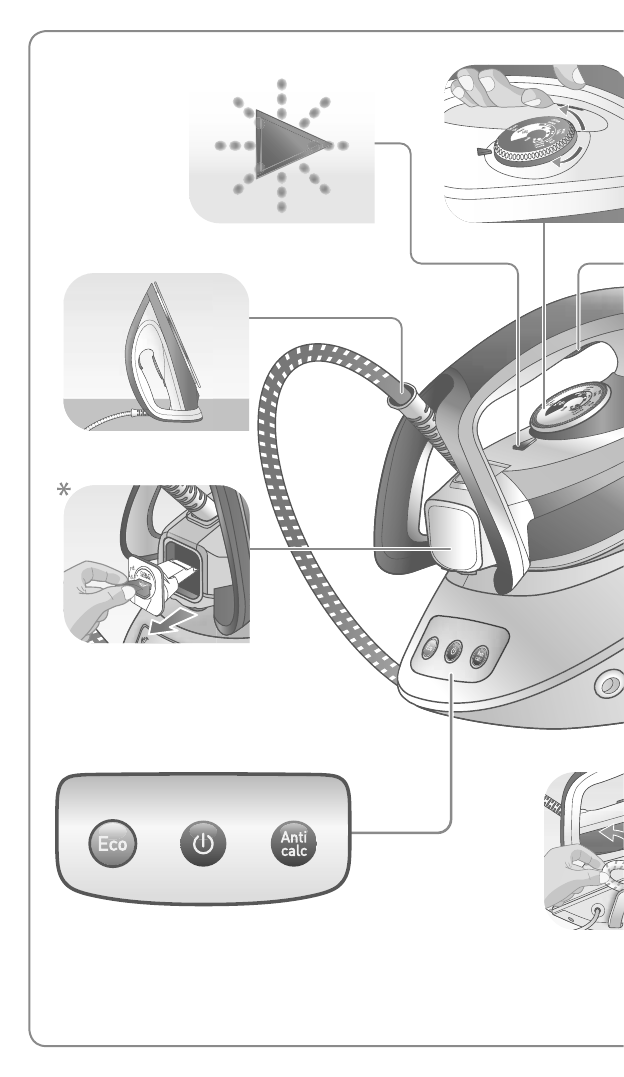 *

Eco

Anti calc