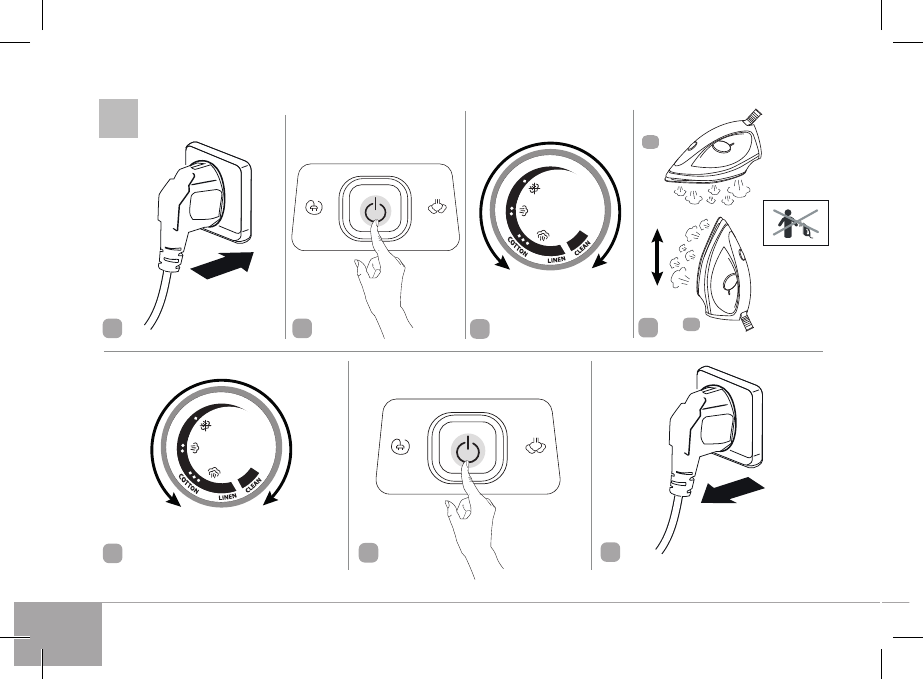 COTTON LINEN CLEAN

COTTON LINEN CLEAN