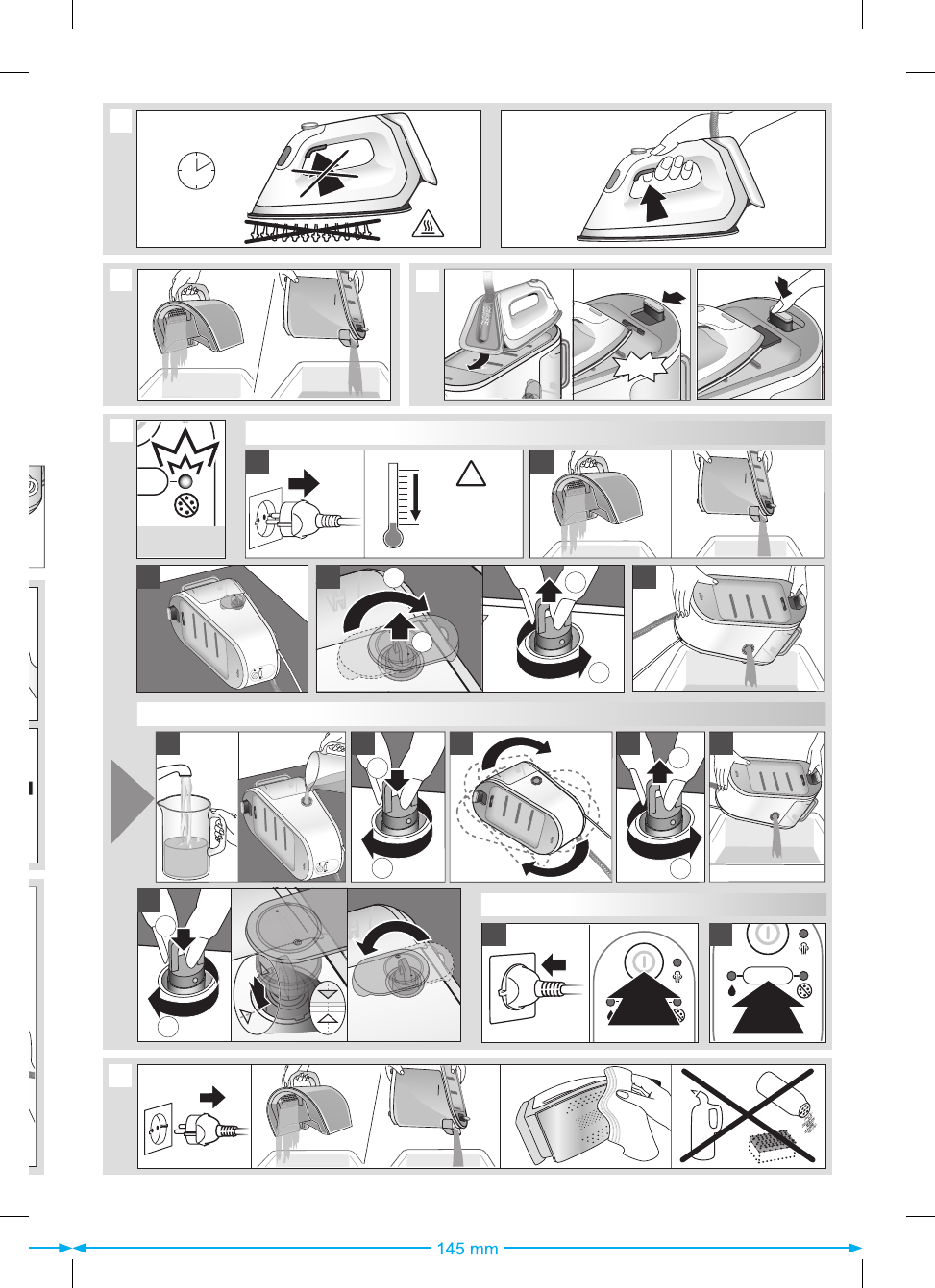 145 mm