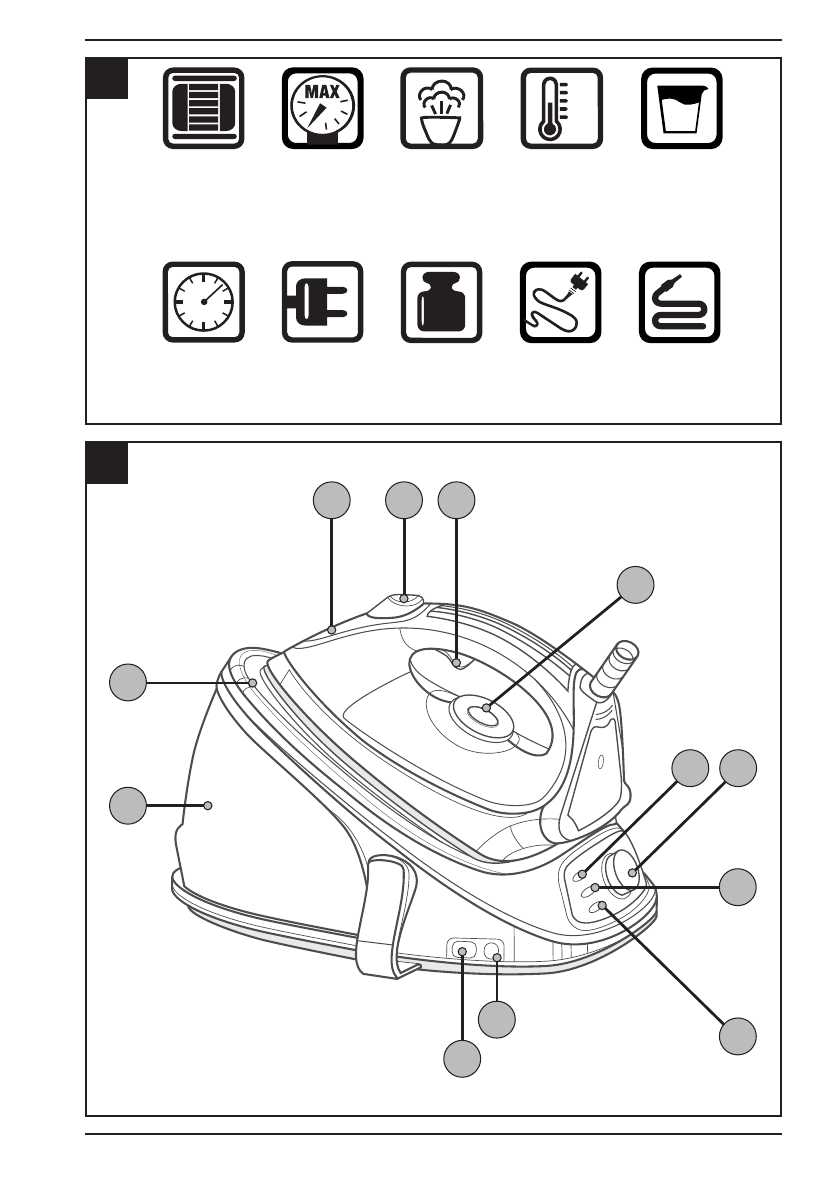 MAX