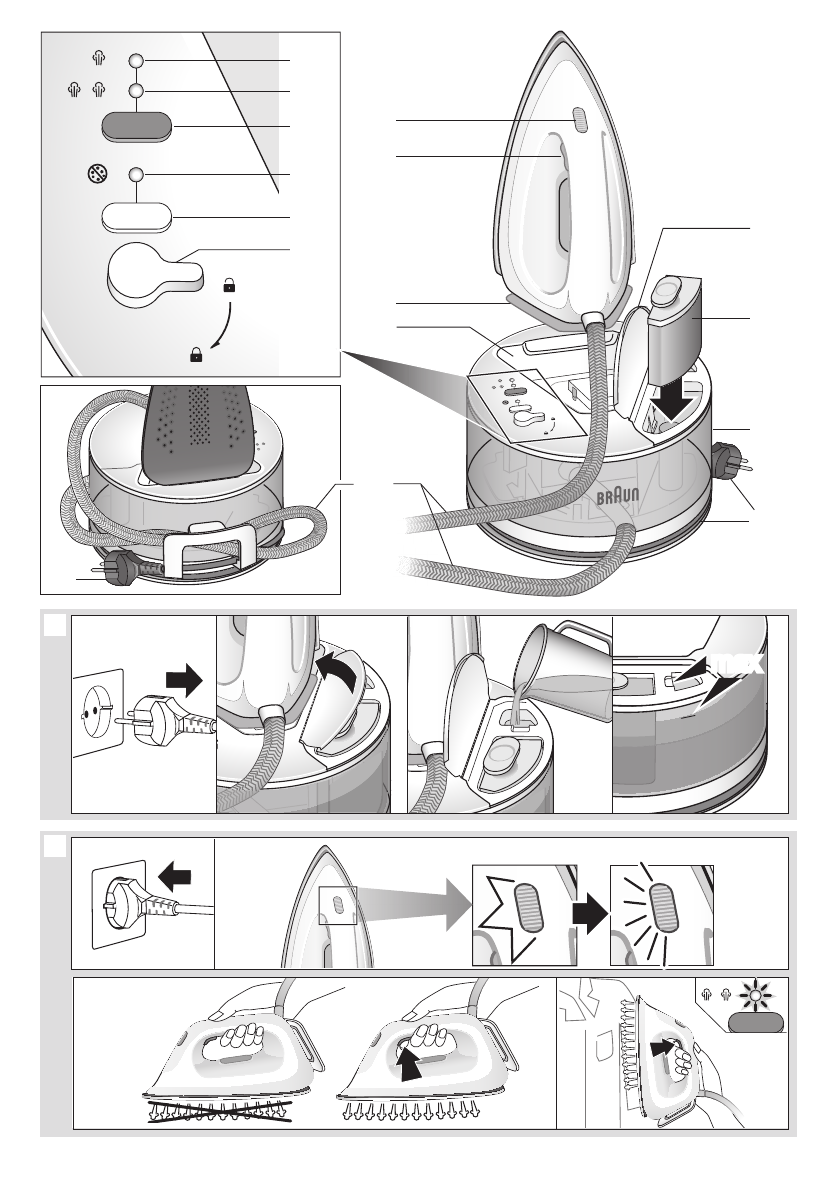 BRAUN

max