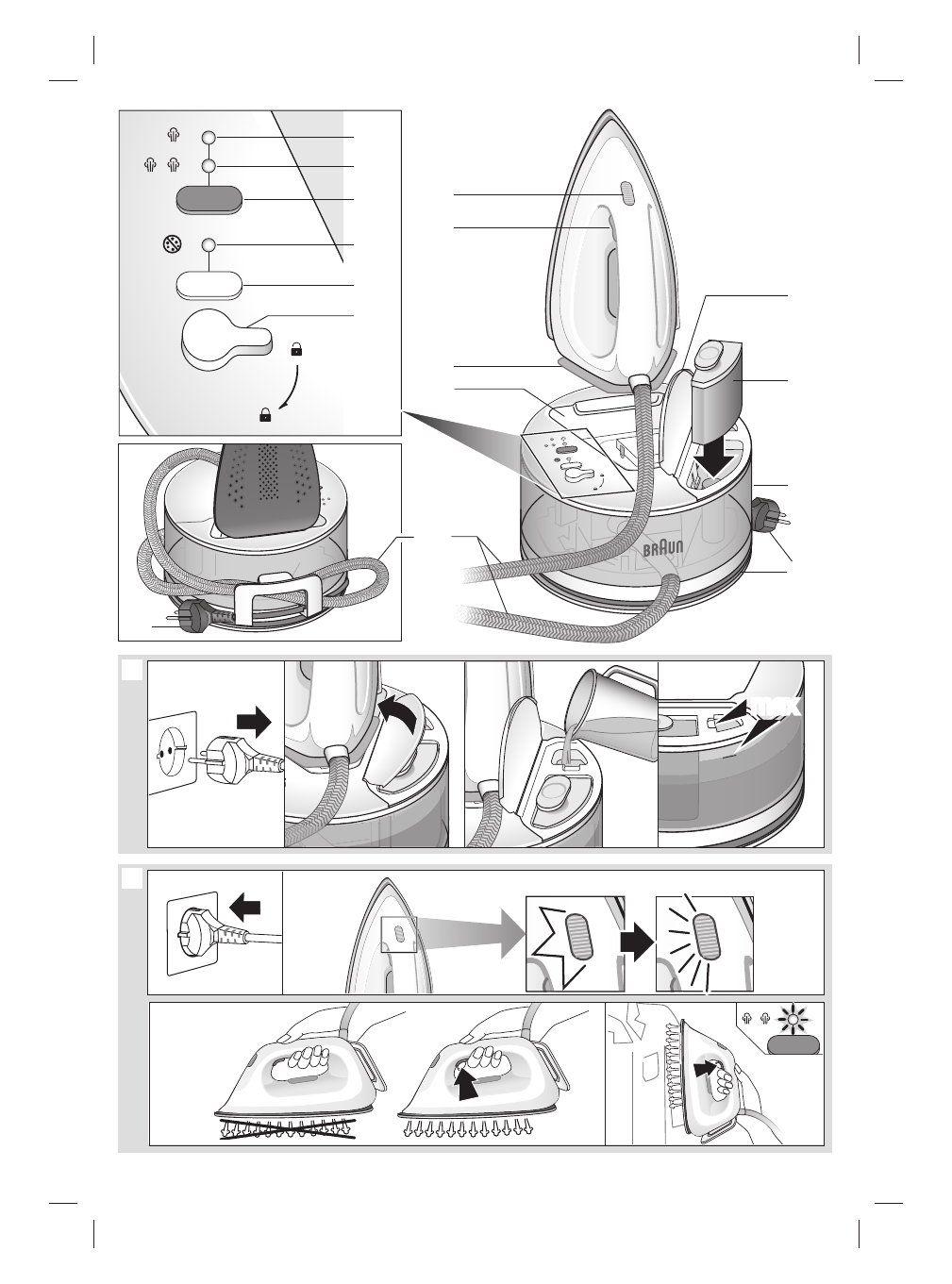 BRAUN

max