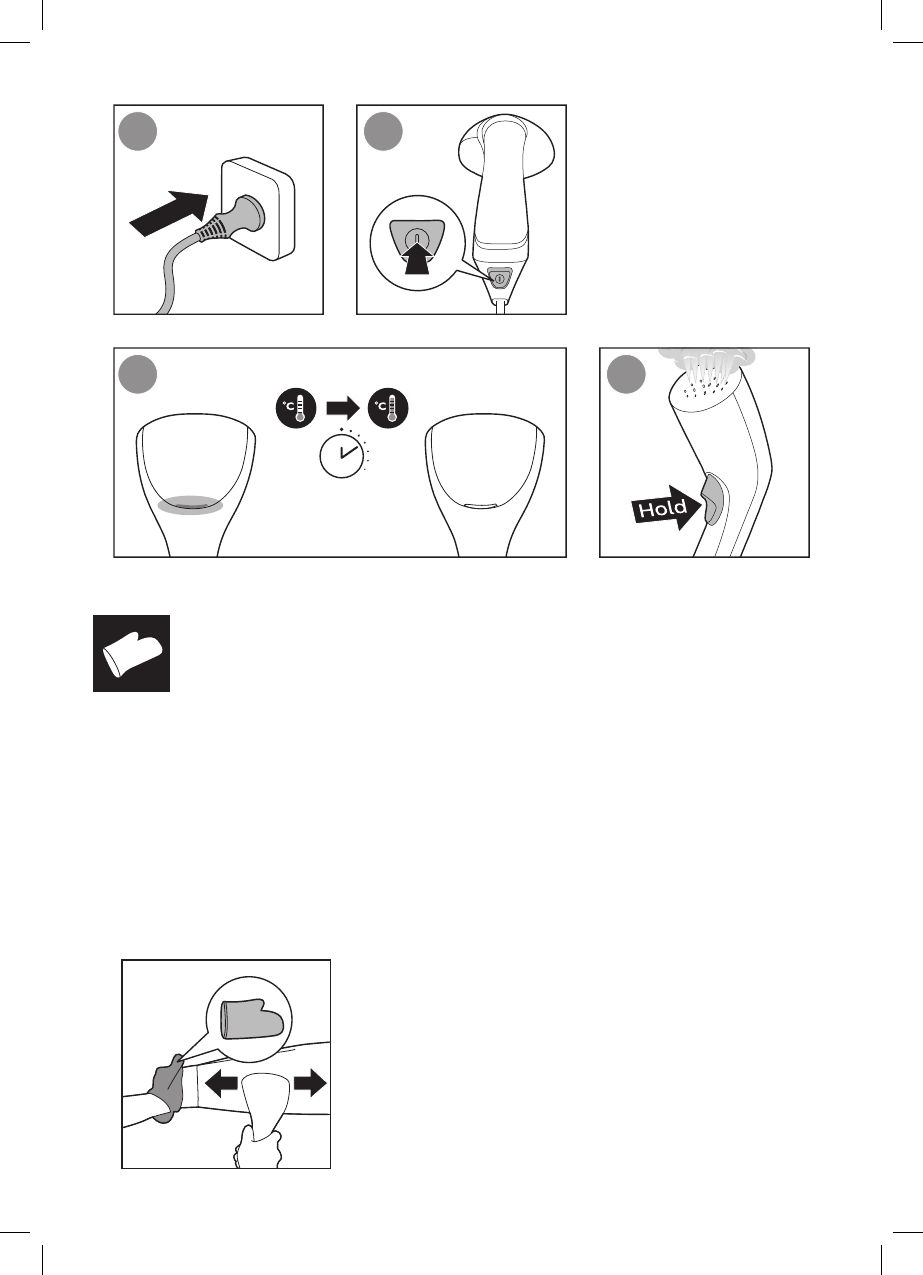 °C

°C

Hold