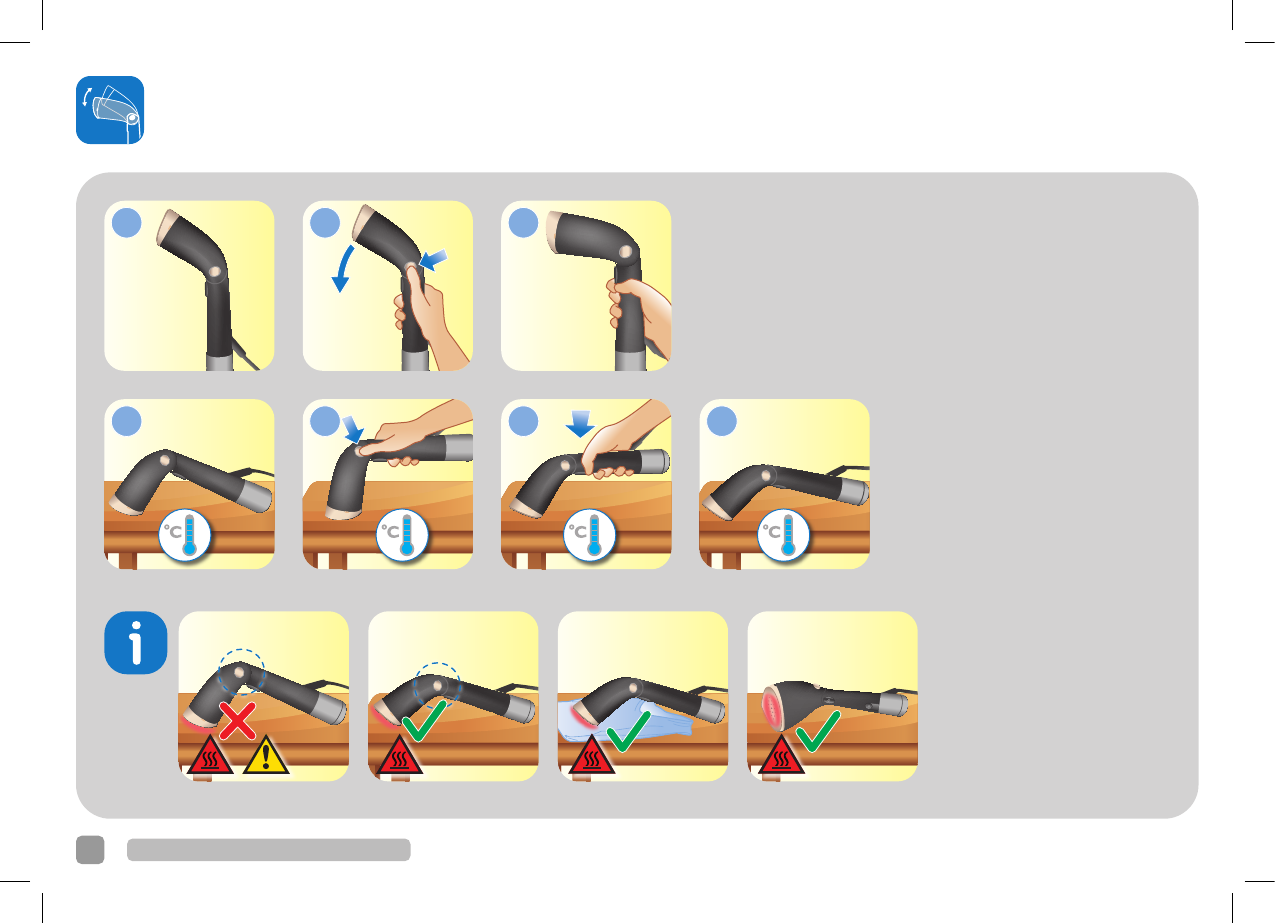 °C

°C

°C

°C