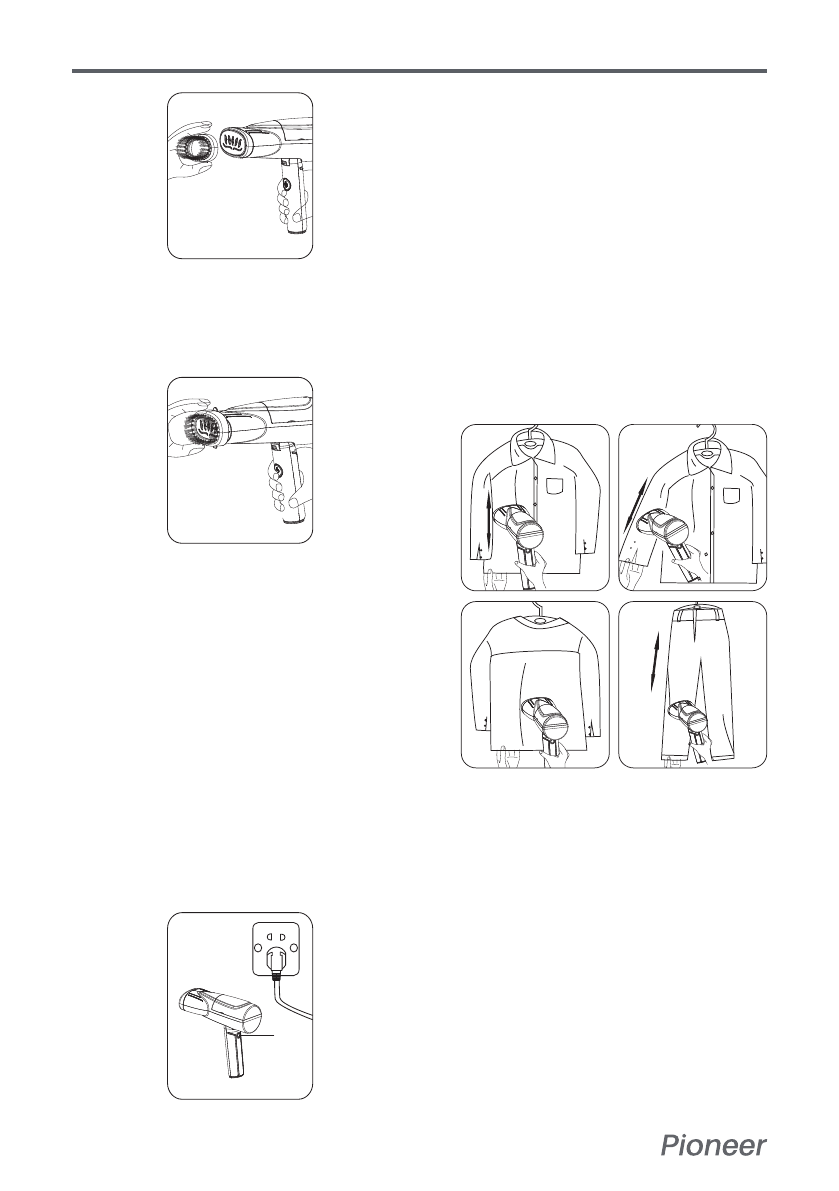 Pioneer