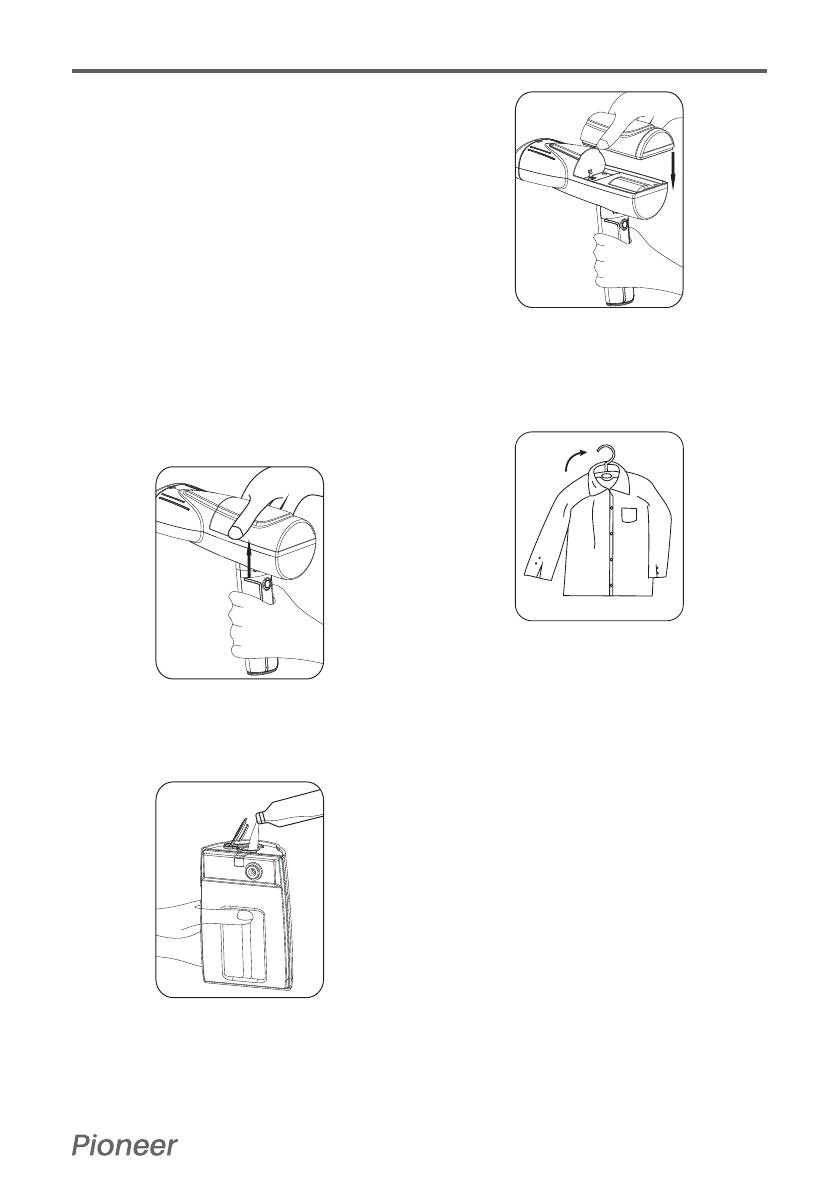 Pioneer