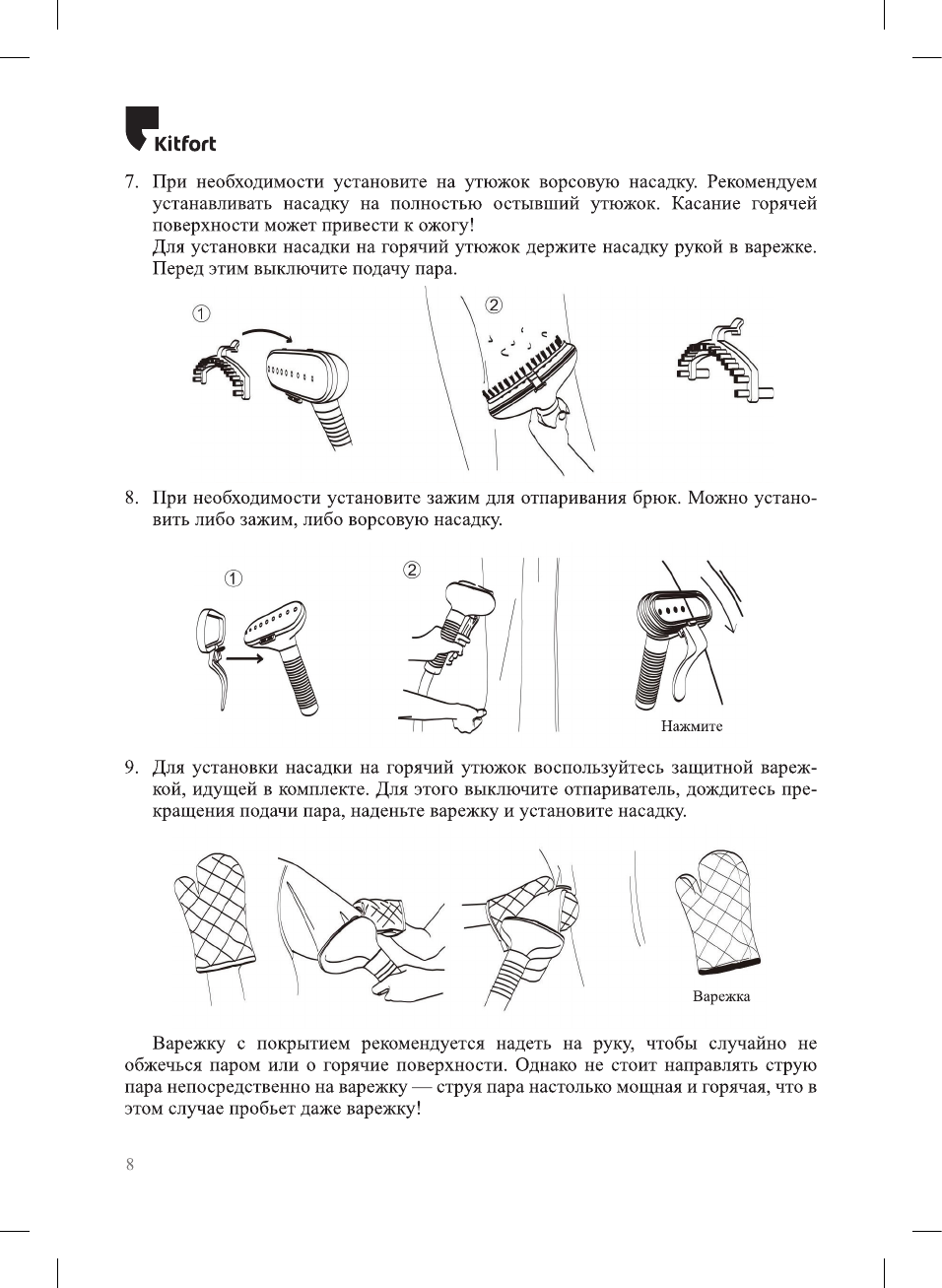 Kitfort

7. При необходимости установите на утюжок ворсовую насадку. Рекомендуем устанавливать насадку на полностью остывший утюжок. Касание горячей поверхности может привести к ожогу!
Для установки насадки на горячий утюжок держите насадку рукой в варежке. Перед этим выключите подачу пара.

①

②

8. При необходимости установите зажим для отпаривания брюк. Можно установить либо зажим, либо ворсовую насадку.

①

②

Нажмите

9. Для установки насадки на горячий утюжок воспользуйтесь защитной варежкой, идущей в комплекте. Для этого выключите отпариватель, дождитесь прекращения подачи пара, наденьте варежку и установите насадку.

Варежка

Варежку с покрытием рекомендуется надеть на руку, чтобы случайно не обжечься паром или о горячие поверхности. Однако не стоит направлять струю пара непосредственно на варежку — струя пара настолько мощная и горячая, что в этом случае пробьет даже варежку!

8