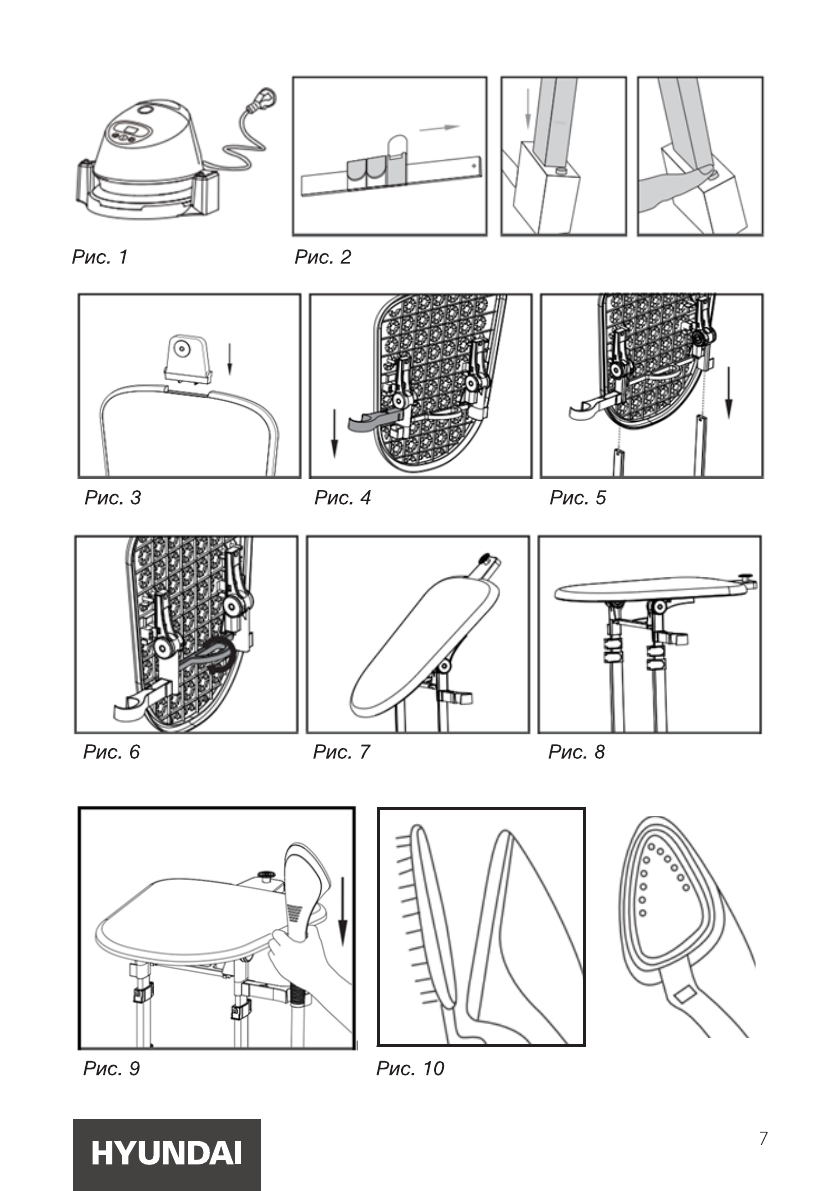 Рис. 1

Рис. 2

Рис. 3

Рис. 4

Рис. 5

Рис. 6

Рис. 7

Рис. 8

Рис. 9

Рис. 10

HYUNDAI

7