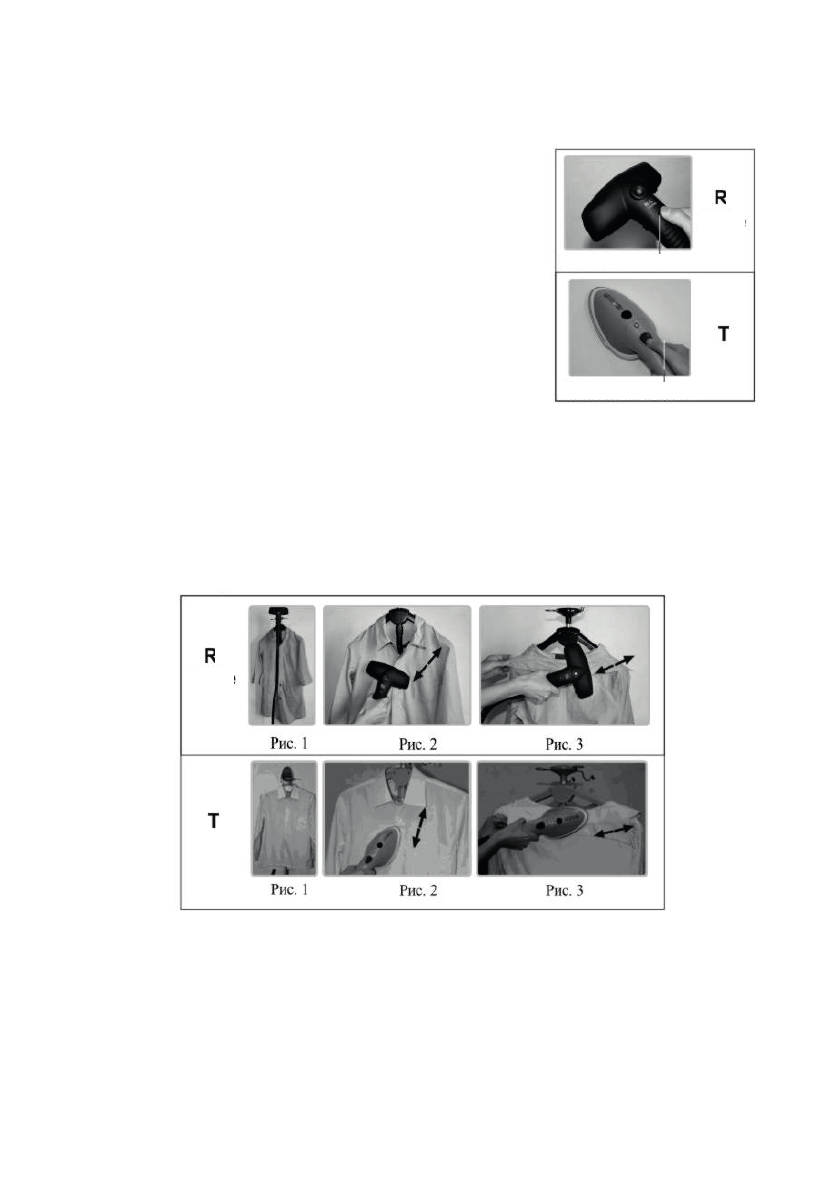 R

T

R

Рис. 1

Рис. 2

Рис. 3

T

Рис. 1

Рис. 2

Рис. 3