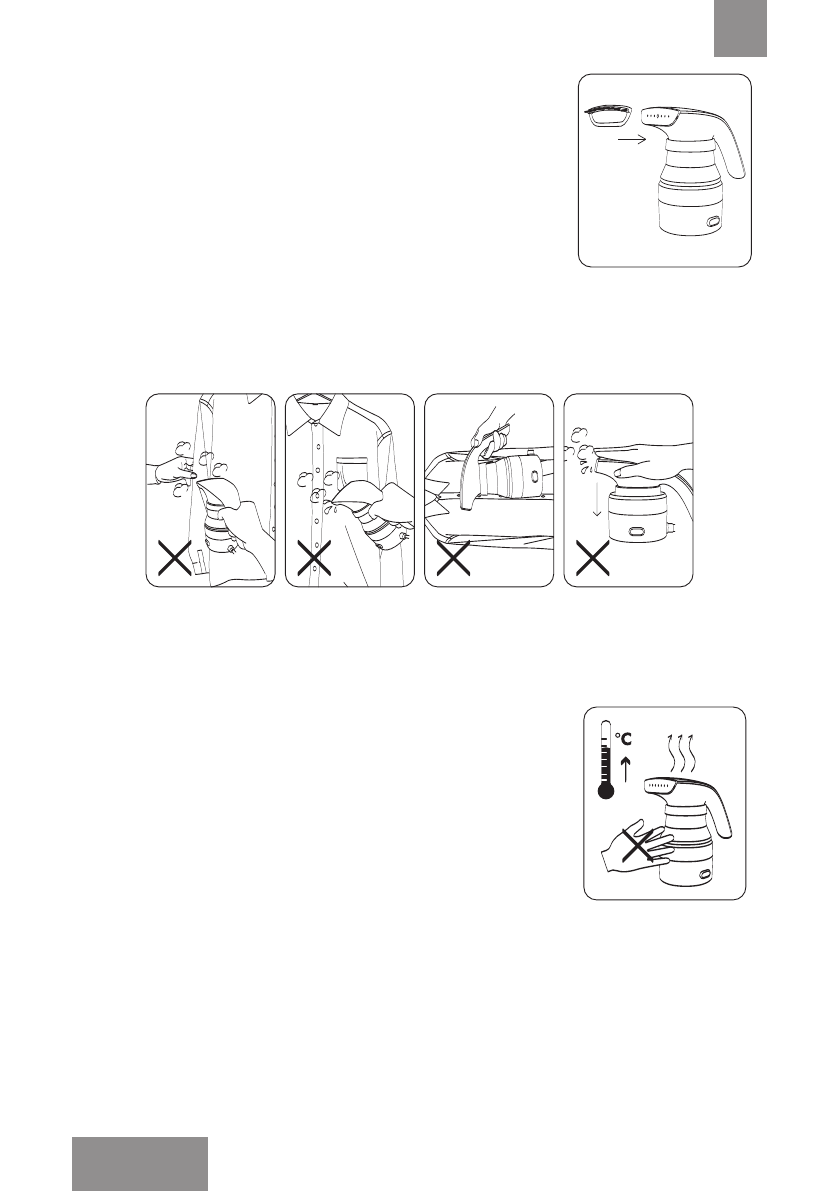 °C