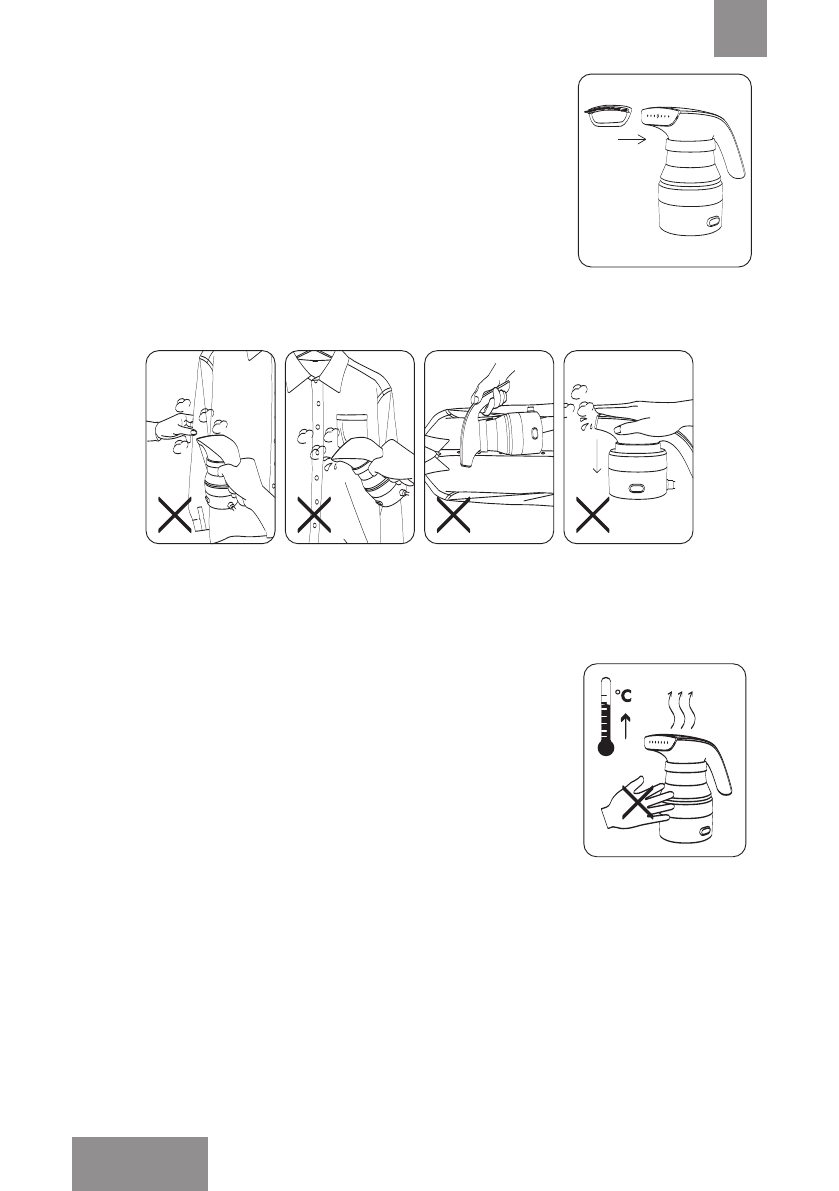 °C