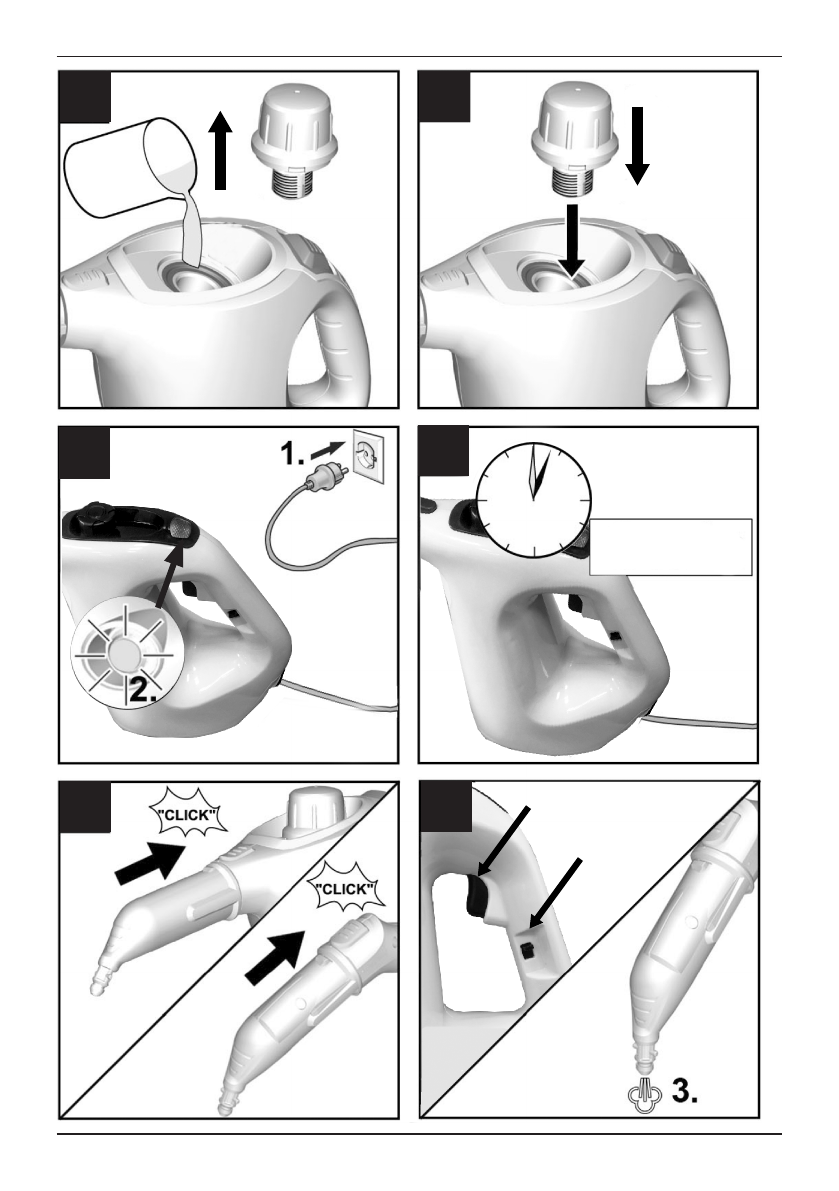 1.

2.

"CLICK"

"CLICK"

3.