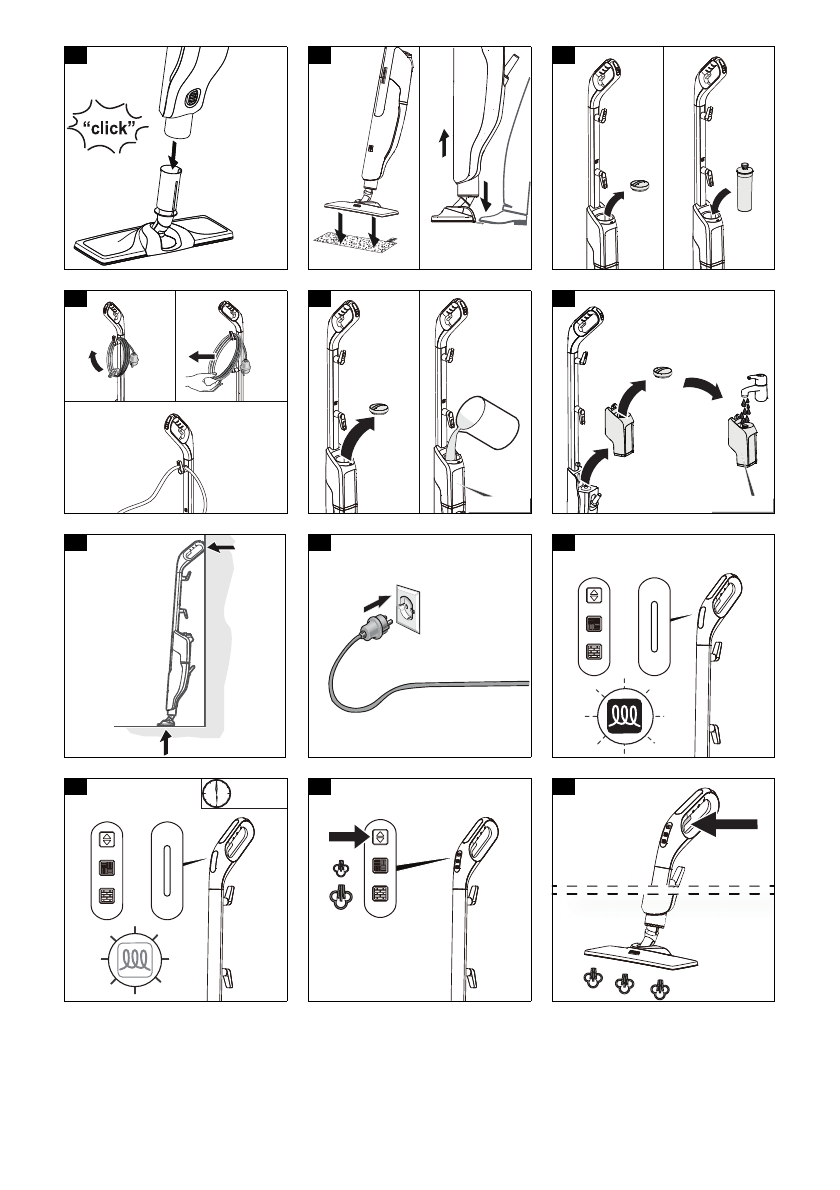 "click"