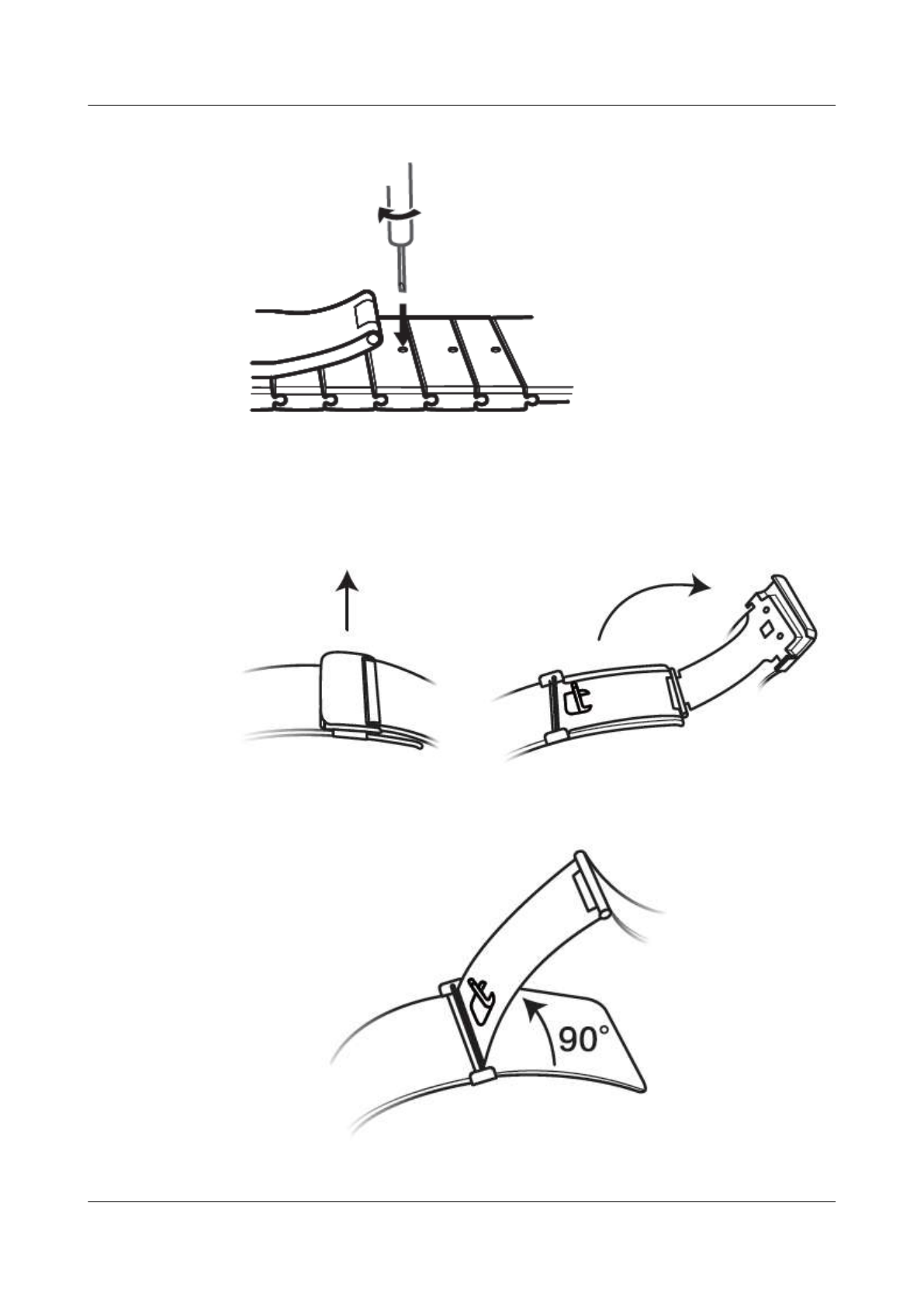 90°