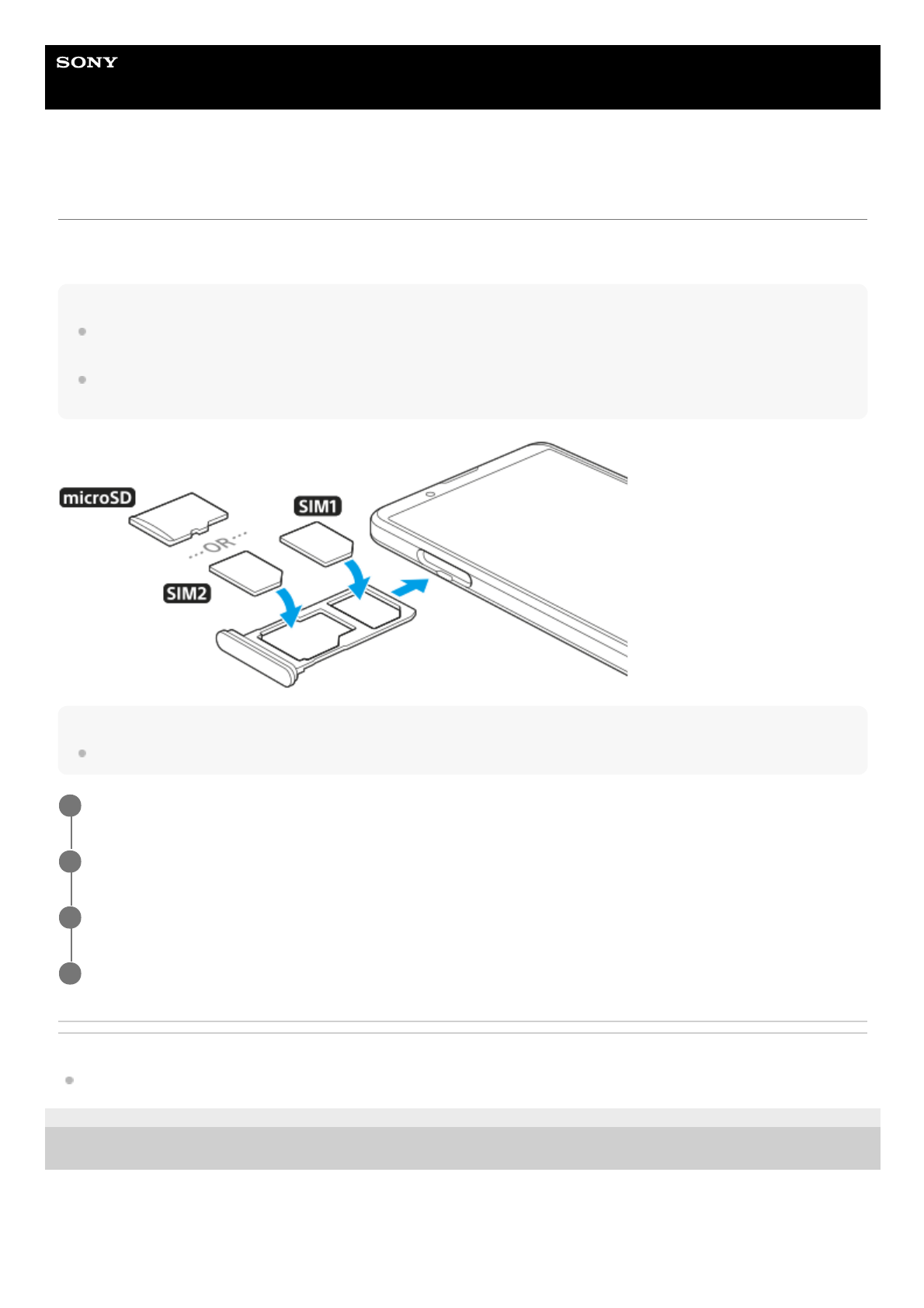 SONY

microSD

OR

SIM1

SIM2