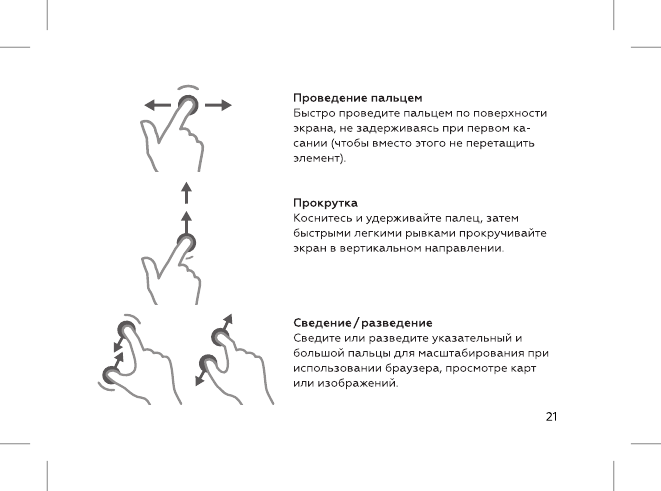 Проведение пальцем
Быстро проведите пальцем по поверхности экрана, не задерживаясь при первом касании (чтобы вместо этого не перетащить элемент).

Прокрутка
Коснитесь и удерживайте палец, затем быстрыми легкими рывками прокручивайте экран в вертикальном направлении.

Сведение / разведение
Сведите или разведите указательный и большой пальцы для масштабирования при использовании браузера, просмотре карт или изображений.

21