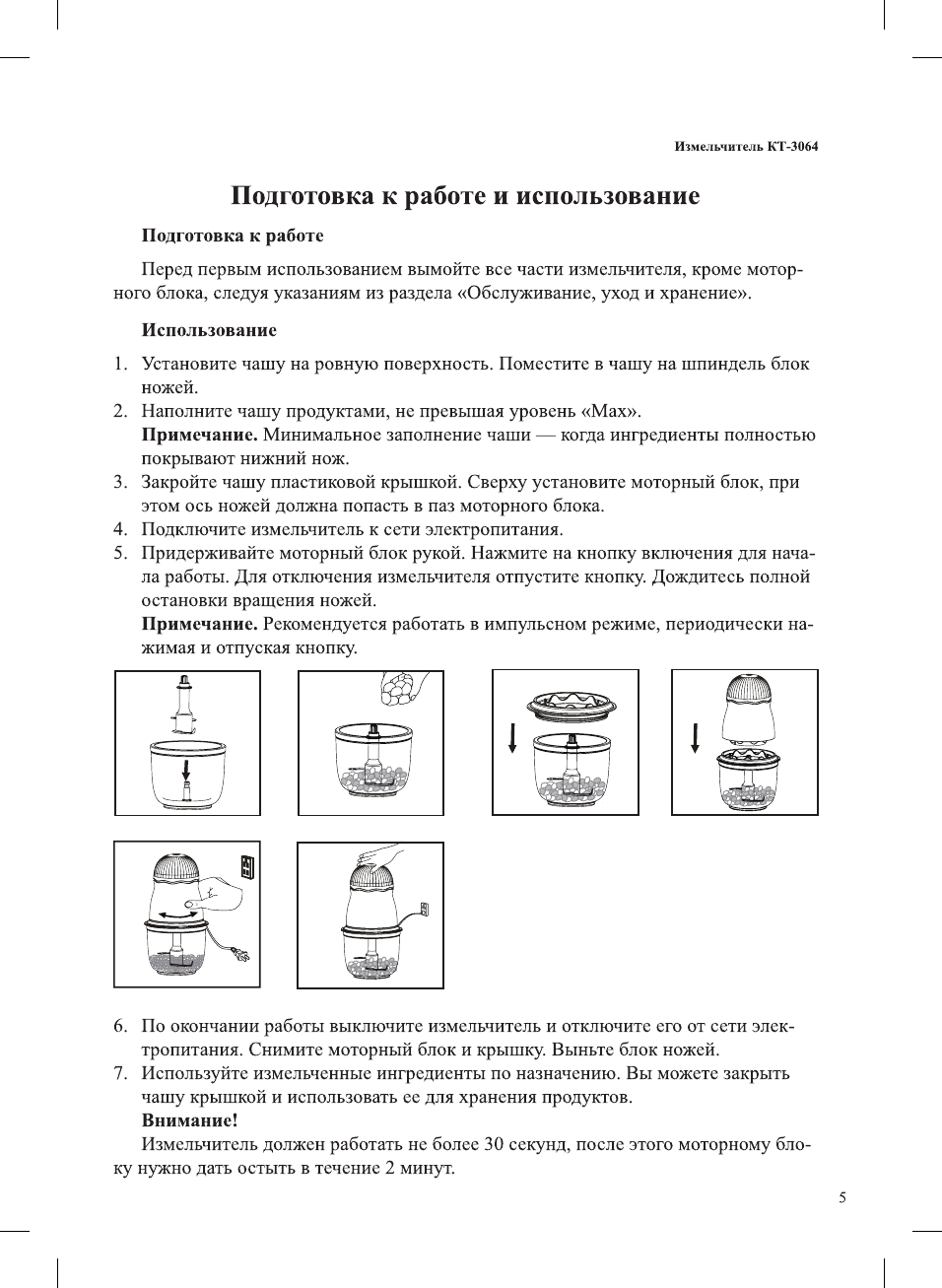 Измельчитель КТ-3064

Подготовка к работе и использование

Подготовка к работе

Перед первым использованием вымойте все части измельчителя, кроме моторного блока, следуя указаниям из раздела «Обслуживание, уход и хранение».

Использование

1. Установите чашу на ровную поверхность. Поместите в чашу на шпиндель блок ножей.
2. Наполните чашу продуктами, не превышая уровень «Max».
Примечание. Минимальное заполнение чаши — когда ингредиенты полностью покрывают нижний нож.
3. Закройте чашу пластиковой крышкой. Сверху установите моторный блок, при этом ось ножей должна попасть в паз моторного блока.
4. Подключите измельчитель к сети электропитания.
5. Придерживайте моторный блок рукой. Нажмите на кнопку включения для начала работы. Для отключения измельчителя отпустите кнопку. Дождитесь полной остановки вращения ножей.
Примечание. Рекомендуется работать в импульсном режиме, периодически нажимая и отпуская кнопку.

6. По окончании работы выключите измельчитель и отключите его от сети электропитания. Снимите моторный блок и крышку. Выньте блок ножей.
7. Используйте измельченные ингредиенты по назначению. Вы можете закрыть чашу крышкой и использовать ее для хранения продуктов.
Внимание!
Измельчитель должен работать не более 30 секунд, после этого моторному блоку нужно дать остыть в течение 2 минут.

5