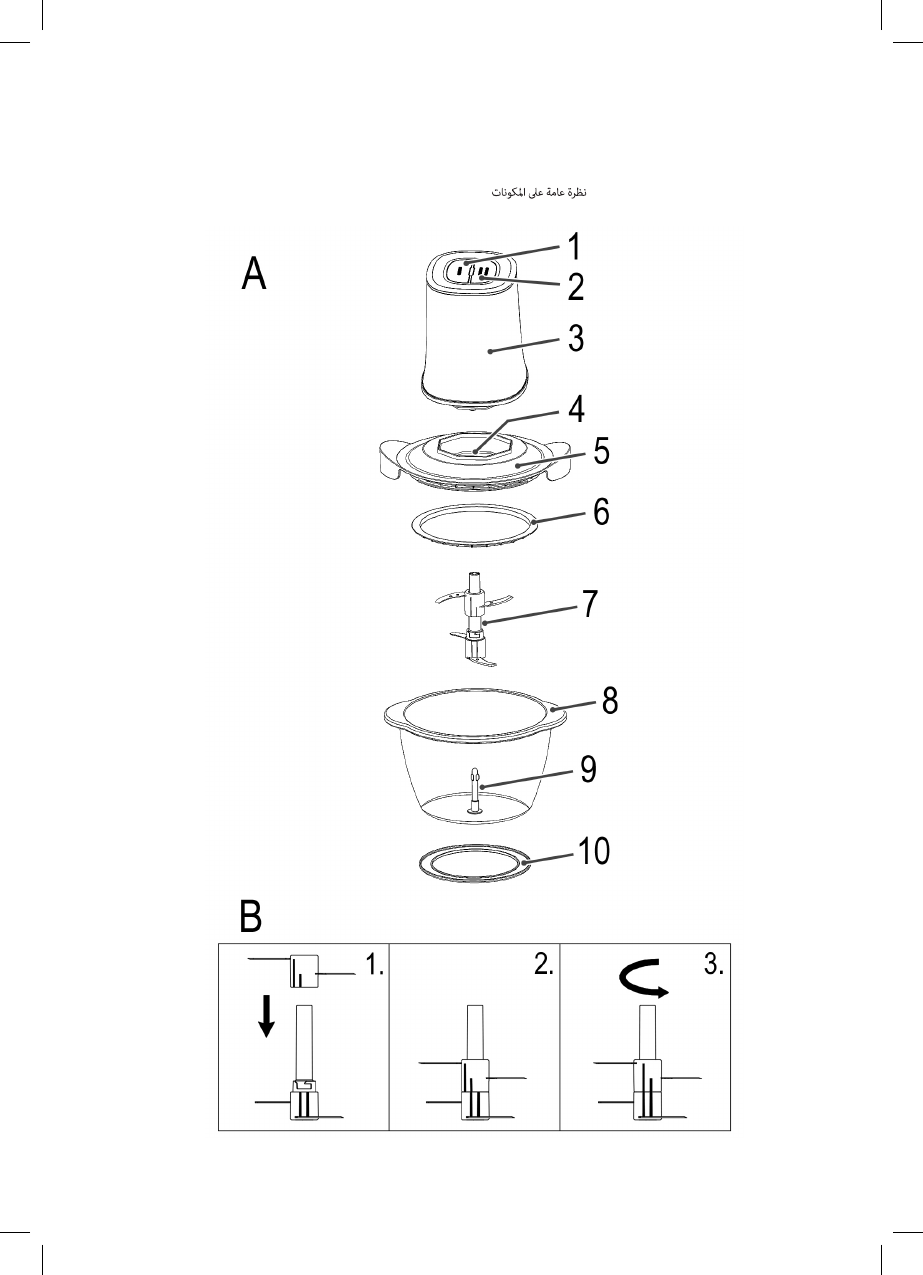 نظرة عامة على المكونات

A

1
2
3
4
5
6
7
8
9
10

B

1.

2.

3.