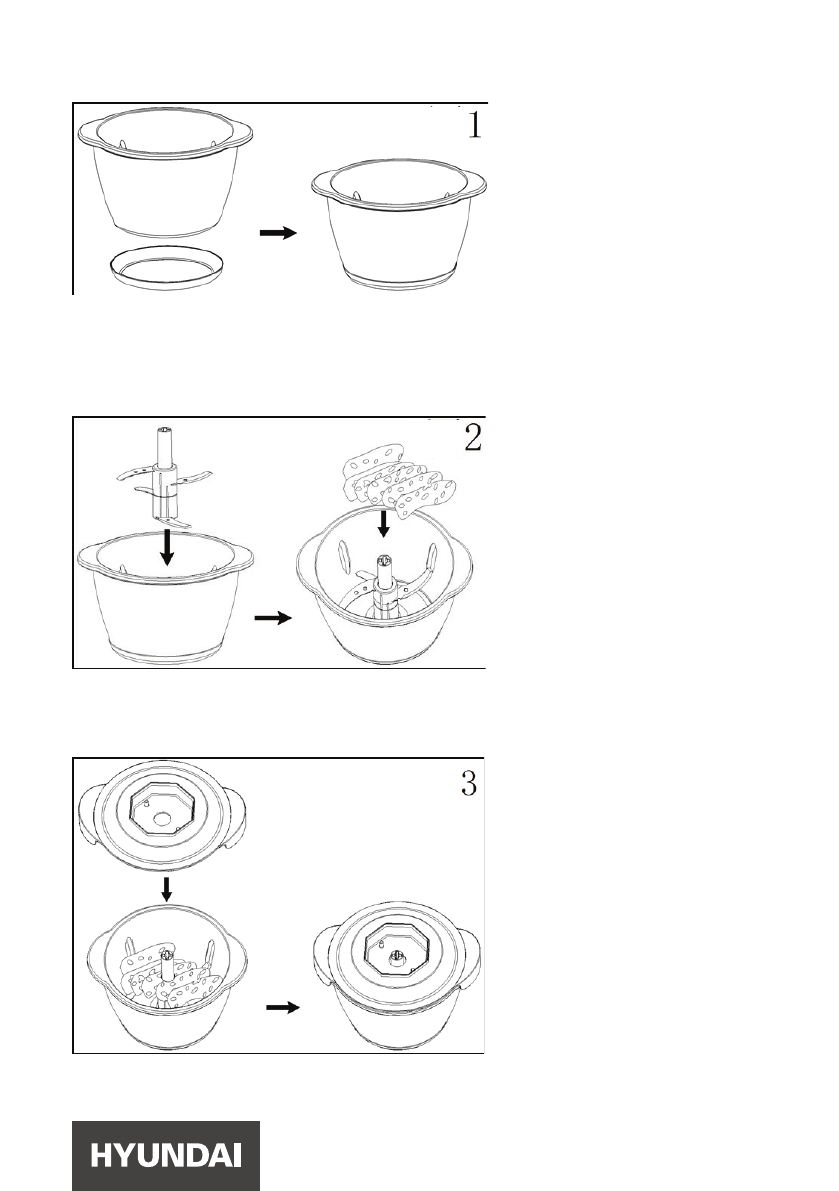 1

2

3

HYUNDAI