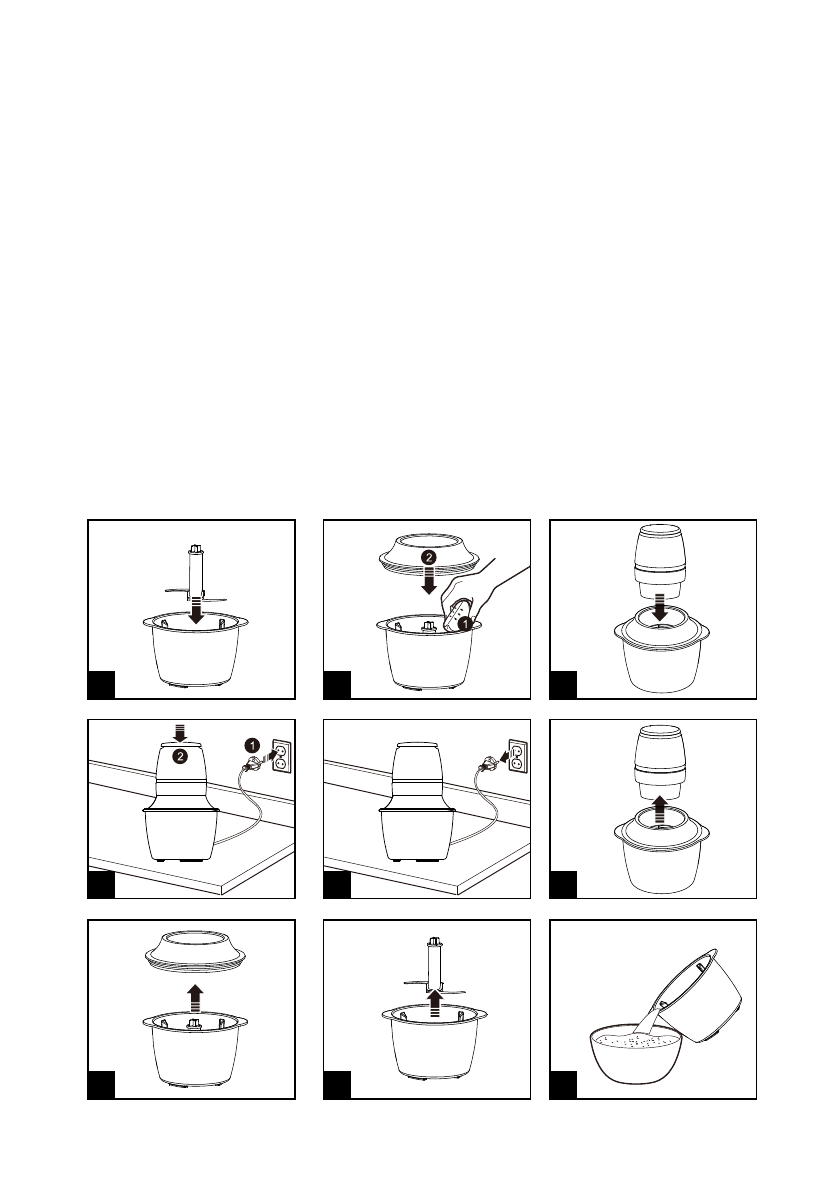 2
1
2
1