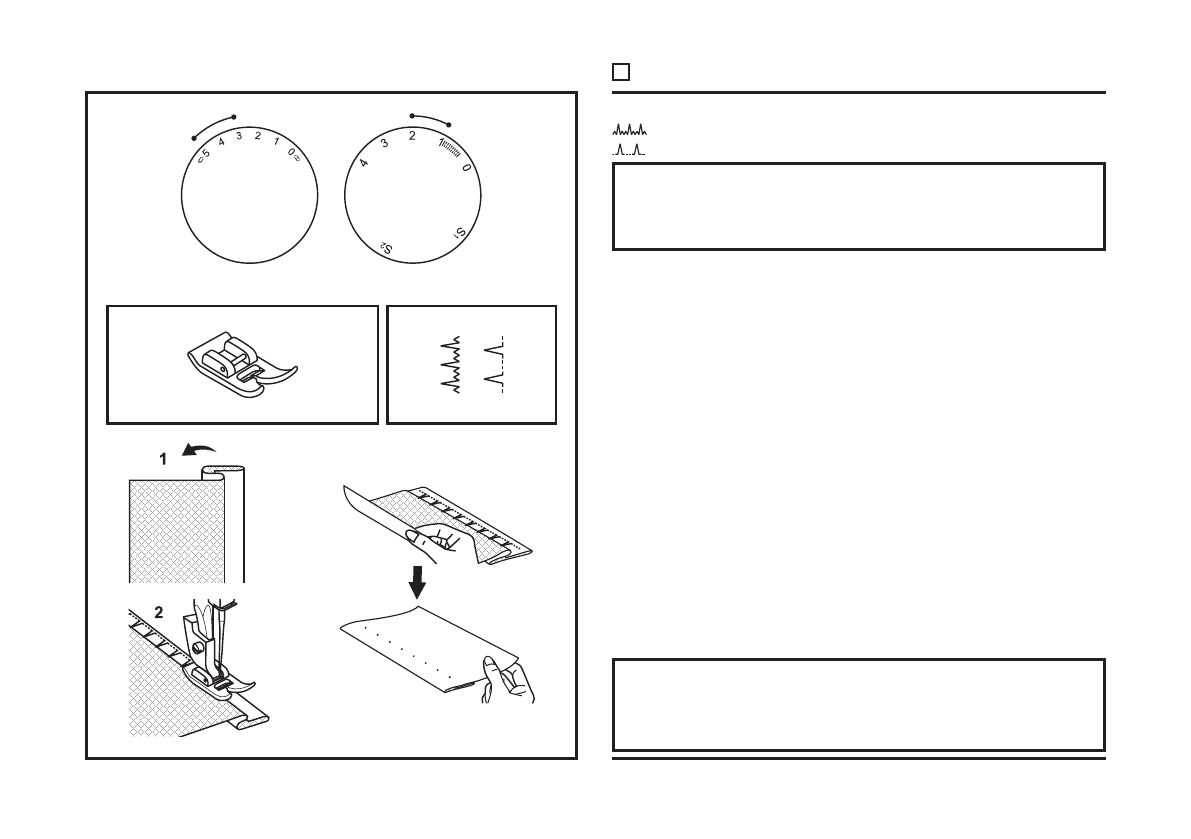 5 4 3 2 1 0

4 3 2 1 0

S1

S2

1

2