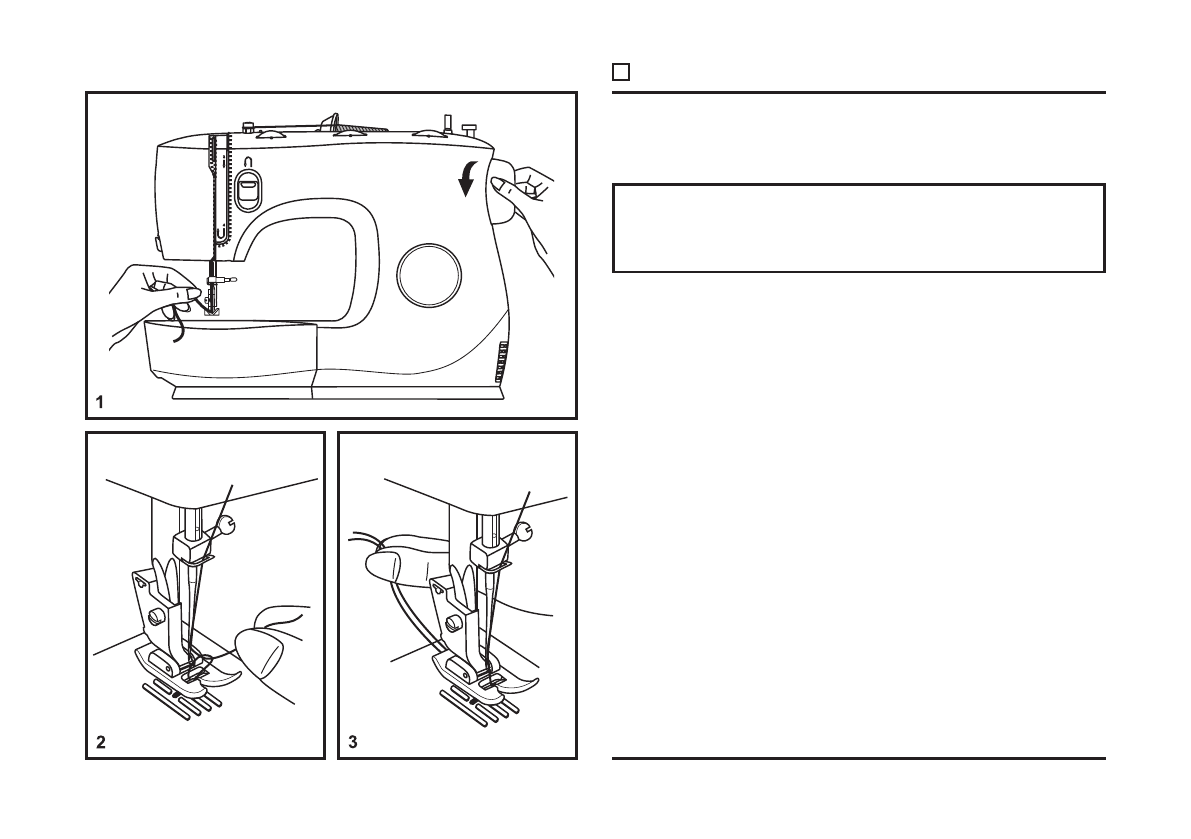 1

2

3